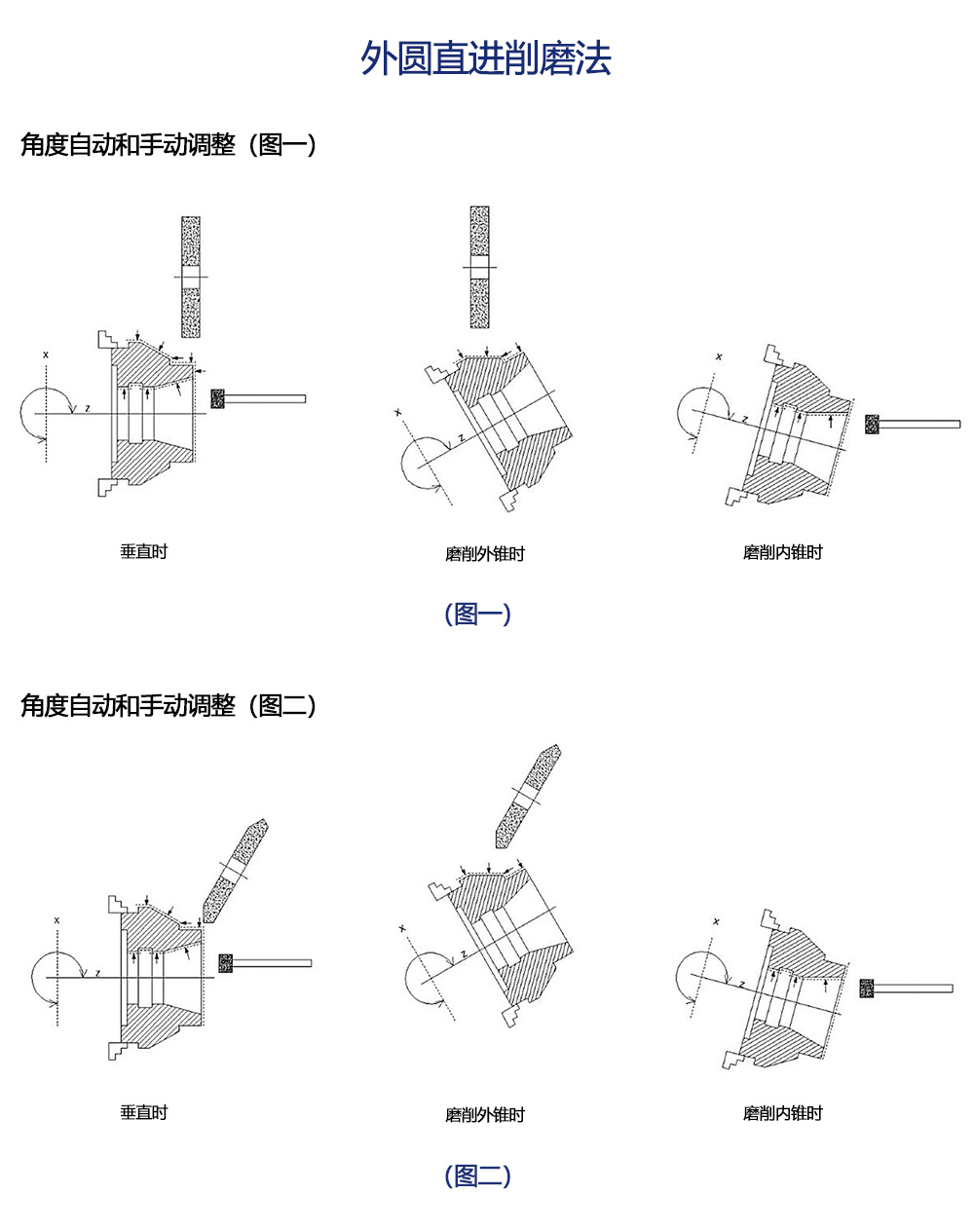 外圆直进削磨法

角度自动和手动调整（图一）

x
z

x
z

x
z

垂直时

磨削外锥时

磨削内锥时

（图一）

角度自动和手动调整（图二）

x
z

x
z

x
z

垂直时

磨削外锥时

磨削内锥时

（图二）