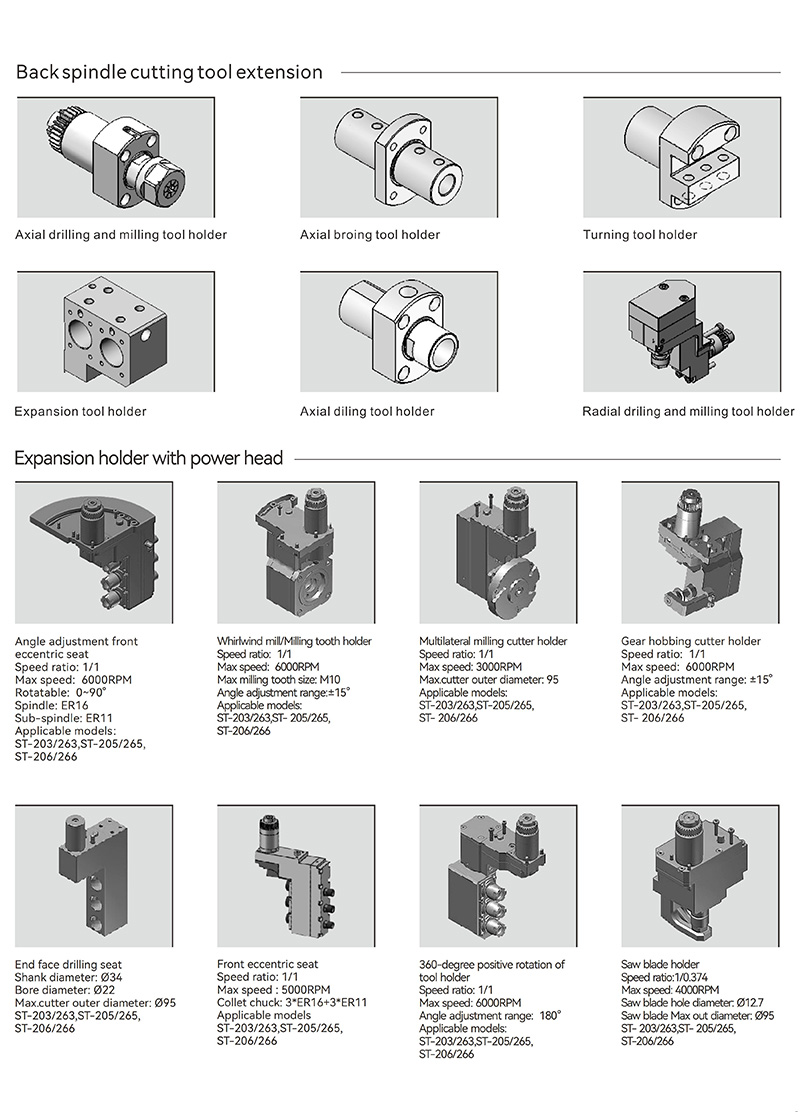 Back spindle cutting tool extension

Axial drilling and milling tool holder

Axial broing tool holder

Turning tool holder

Expansion tool holder

Axial diling tool holder

Radial driling and milling tool holder

Expansion holder with power head

Angle adjustment front eccentric seat
Speed ratio: 1/1
Max speed: 6000RPM
Rotatable: 0~90°
Spindle: ER16
Sub-spindle: ER11
Applicable models:
ST-203/263,ST-205/265,
ST-206/266

Whirlwind mill/Milling tooth holder
Speed ratio: 1/1
Max speed: 6000RPM
Max milling tooth size: M10
Angle adjustment range:±15°
Applicable models:
ST-203/263,ST- 205/265,
ST-206/266

Multilateral milling cutter holder
Speed ratio: 1/1
Max speed: 3000RPM
Max.cutter outer diameter: 95
Applicable models:
ST-203/263,ST-205/265,
ST- 206/266

Gear hobbing cutter holder
Speed ratio: 1/1
Max speed: 6000RPM
Angle adjustment range: ±15°
Applicable models:
ST-203/263,ST-205/265,
ST- 206/266

End face drilling seat
Shank diameter: Ø34
Bore diameter: Ø22
Max.cutter outer diameter: Ø95
ST-203/263,ST-205/265,
ST-206/266

Front eccentric seat
Speed ratio: 1/1
Max speed : 5000RPM
Collet chuck: 3*ER16+3*ER11
Applicable models
ST-203/263,ST-205/265,
ST-206/266

360-degree positive rotation of tool holder
Speed ratio: 1/1
Max speed: 6000RPM
Angle adjustment range: 180°
Applicable models:
ST-203/263,ST-205/265,
ST-206/266

Saw blade holder
Speed ratio:1/0.374
Max speed: 4000RPM
Saw blade hole diameter: Ø12.7
Saw blade Max out diameter: Ø95
ST- 203/263,ST- 205/265,
ST-206/266