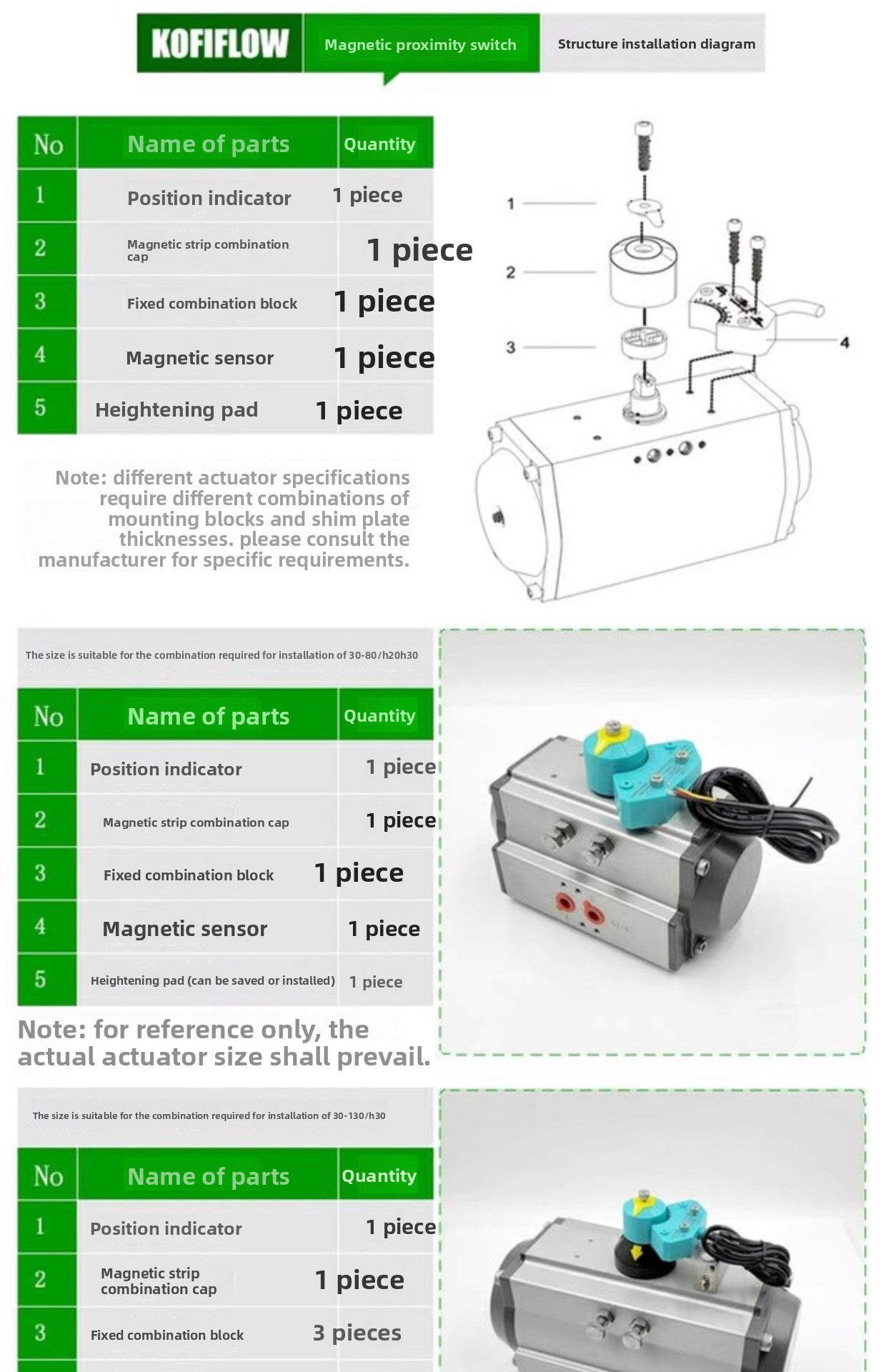 KOFIFLOW Magnetic proximity switch Structure installation diagram

| No | Name of parts | Quantity |
|---|---|---|
| 1 | Position indicator | 1 piece |
| 2 | Magnetic strip combination cap | 1 piece |
| 3 | Fixed combination block | 1 piece |
| 4 | Magnetic sensor | 1 piece |
| 5 | Heightening pad | 1 piece |

1
2
3
4

Note: different actuator specifications require different combinations of mounting blocks and shim plate thicknesses. please consult the manufacturer for specific requirements.

The size is suitable for the combination required for installation of 30-80/h20h30

| No | Name of parts | Quantity |
|---|---|---|
| 1 | Position indicator | 1 piece |
| 2 | Magnetic strip combination cap | 1 piece |
| 3 | Fixed combination block | 1 piece |
| 4 | Magnetic sensor | 1 piece |
| 5 | Heightening pad (can be saved or installed) | 1 piece |

Note: for reference only, the actual actuator size shall prevail.

The size is suitable for the combination required for installation of 30-130/h30

| No | Name of parts | Quantity |
|---|---|---|
| 1 | Position indicator | 1 piece |
| 2 | Magnetic strip combination cap | 1 piece |
| 3 | Fixed combination block | 3 pieces |