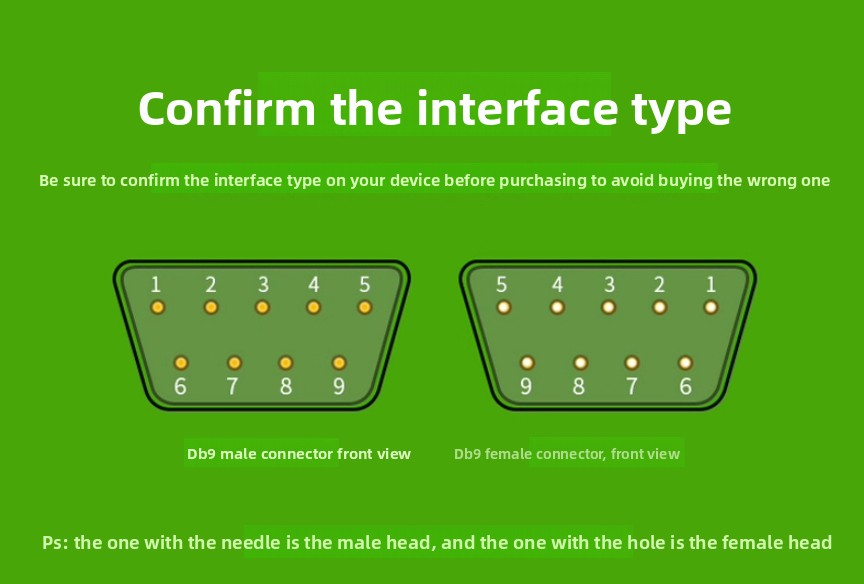 Confirm the interface type

Be sure to confirm the interface type on your device before purchasing to avoid buying the wrong one

1 2 3 4 5
6 7 8 9

5 4 3 2 1
9 8 7 6

Db9 male connector front view

Db9 female connector, front view

Ps: the one with the needle is the male head, and the one with the hole is the female head