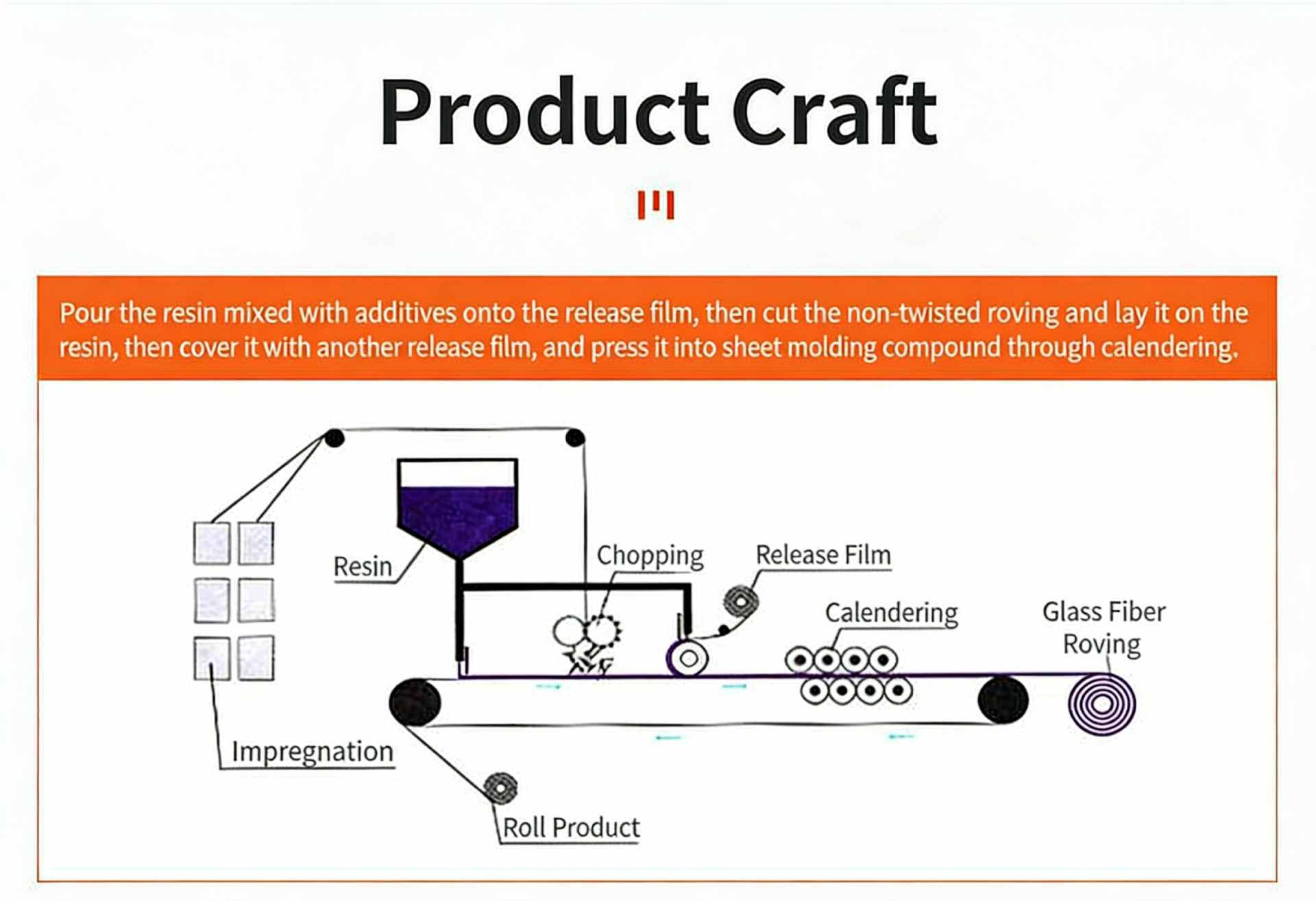 Product Craft

Pour the resin mixed with additives onto the release film, then cut the non-twisted roving and lay it on the resin, then cover it with another release film, and press it into sheet molding compound through calendering.

Resin

Chopping

Release Film

Calendering

Glass Fiber Roving

Impregnation

Roll Product