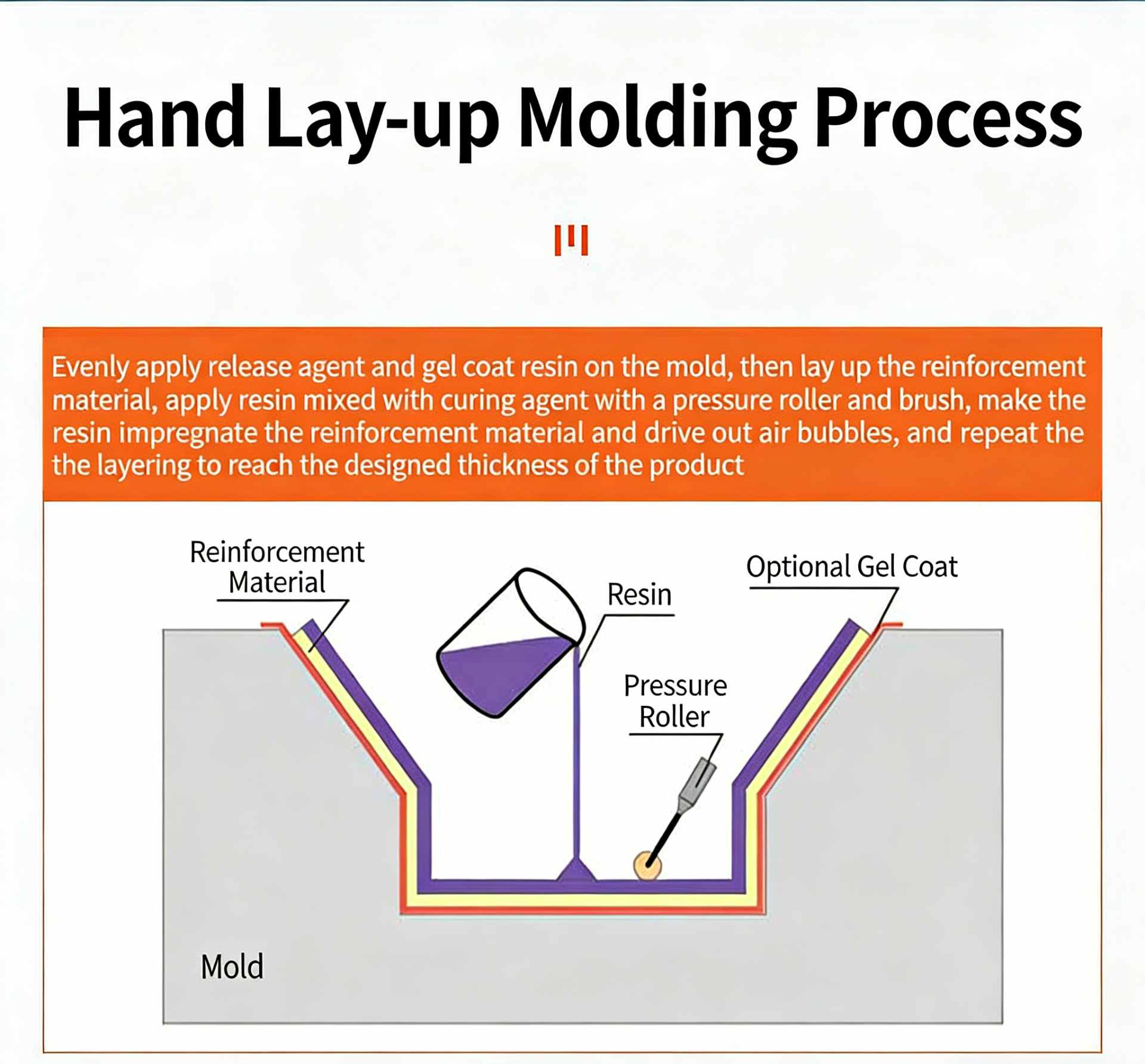 Hand Lay-up Molding Process

Evenly apply release agent and gel coat resin on the mold, then lay up the reinforcement material, apply resin mixed with curing agent with a pressure roller and brush, make the resin impregnate the reinforcement material and drive out air bubbles, and repeat the the layering to reach the designed thickness of the product

Reinforcement Material

Resin

Optional Gel Coat

Pressure Roller

Mold