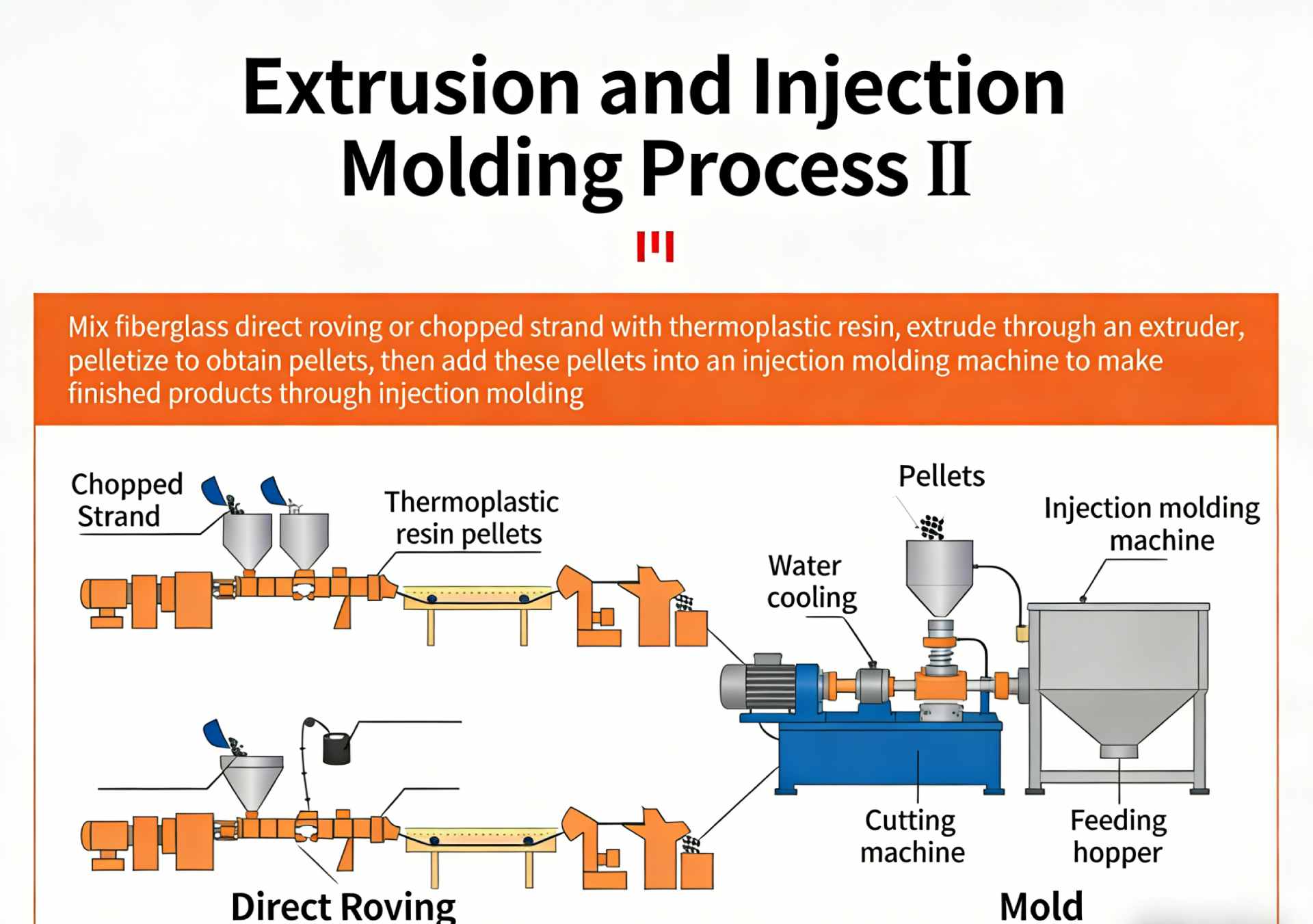 Extrusion and Injection Molding Process II

Mix fiberglass direct roving or chopped strand with thermoplastic resin, extrude through an extruder, pelletize to obtain pellets, then add these pellets into an injection molding machine to make finished products through injection molding

Chopped Strand

Thermoplastic resin pellets

Pellets

Injection molding machine

Water cooling

Cutting machine

Feeding hopper

Direct Roving

Mold