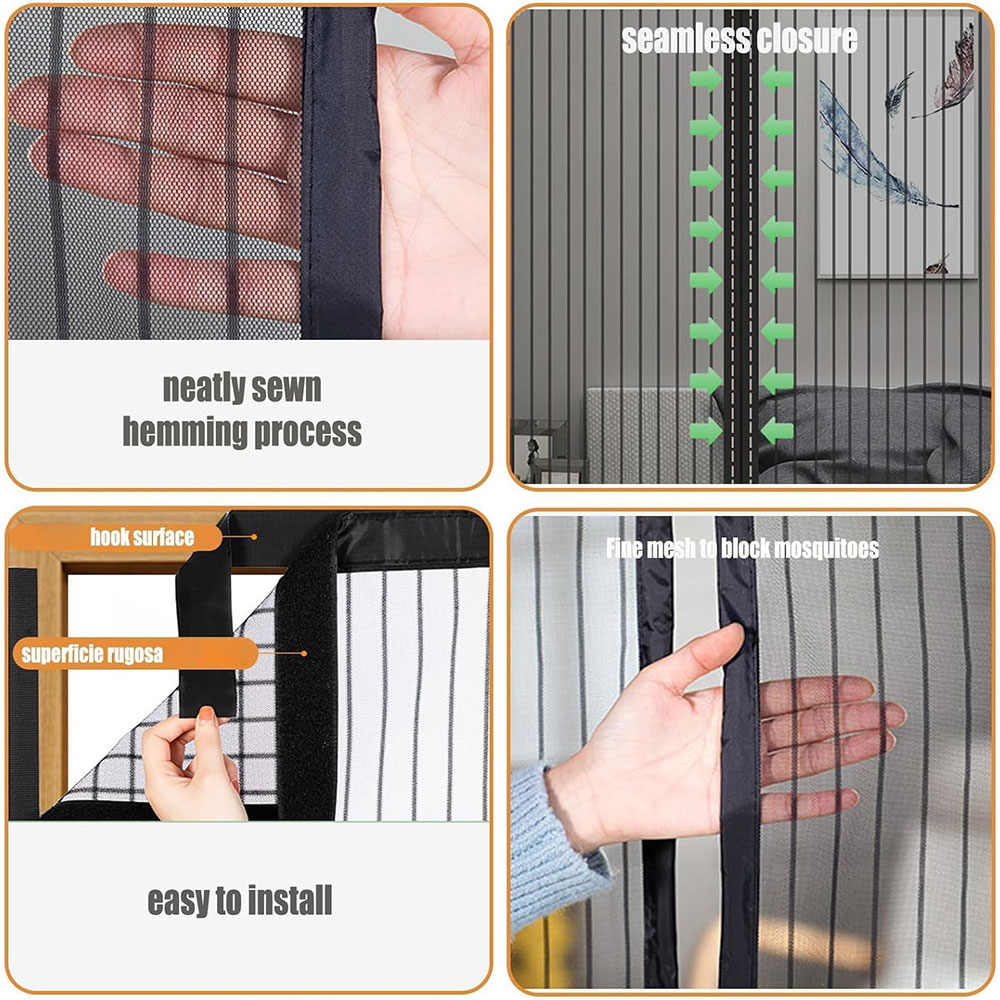 neatly sewn hemming process

seamless closure

hook surface

superficie rugosa

easy to install

Fine mesh to block mosquitoes