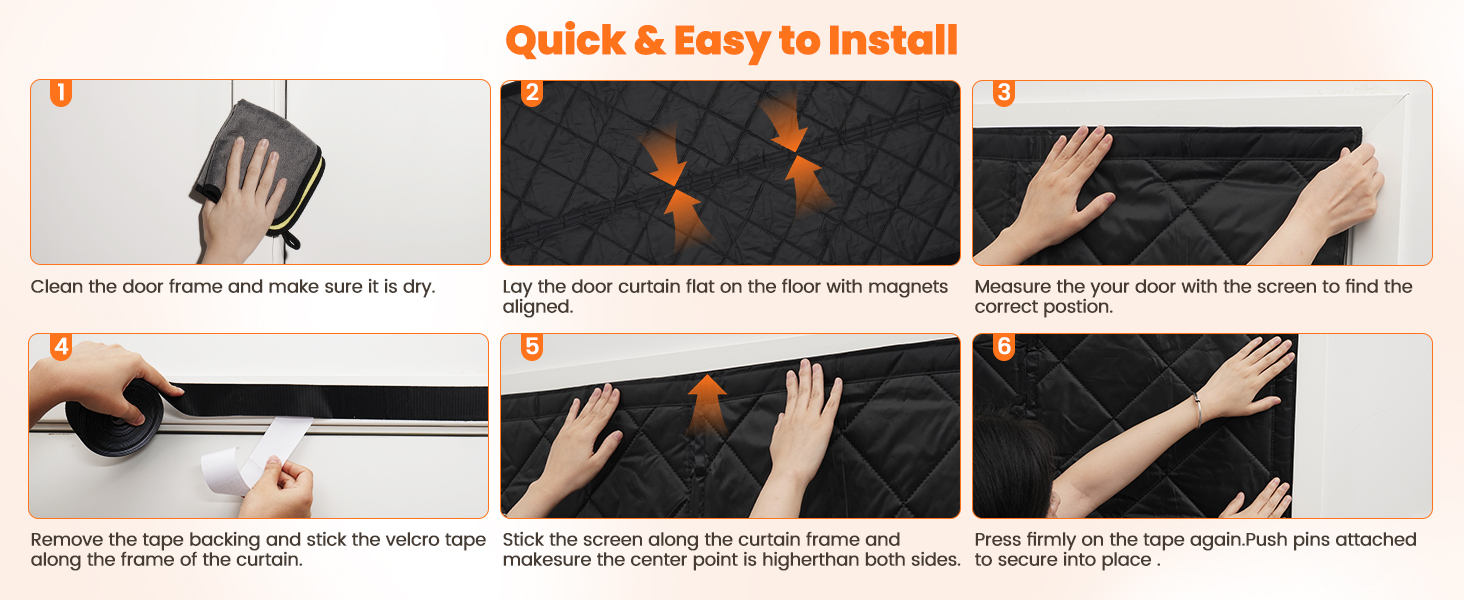 Quick & Easy to Install

1
Clean the door frame and make sure it is dry.

2
Lay the door curtain flat on the floor with magnets aligned.

3
Measure the your door with the screen to find the correct postion.

4
Remove the tape backing and stick the velcro tape along the frame of the curtain.

5
Stick the screen along the curtain frame and makesure the center point is higherthan both sides.

6
Press firmly on the tape again.Push pins attached to secure into place .