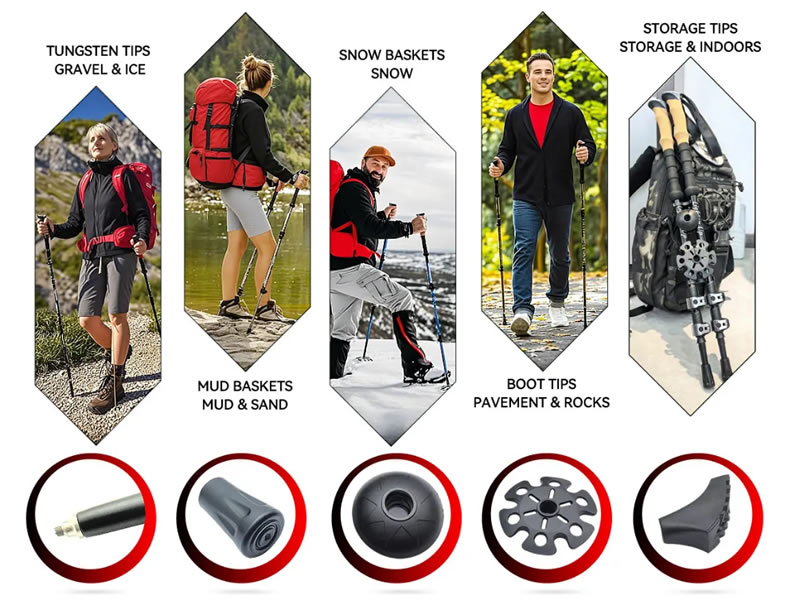 TUNGSTEN TIPS
GRAVEL & ICE

MUD BASKETS
MUD & SAND

SNOW BASKETS
SNOW

BOOT TIPS
PAVEMENT & ROCKS

STORAGE TIPS
STORAGE & INDOORS