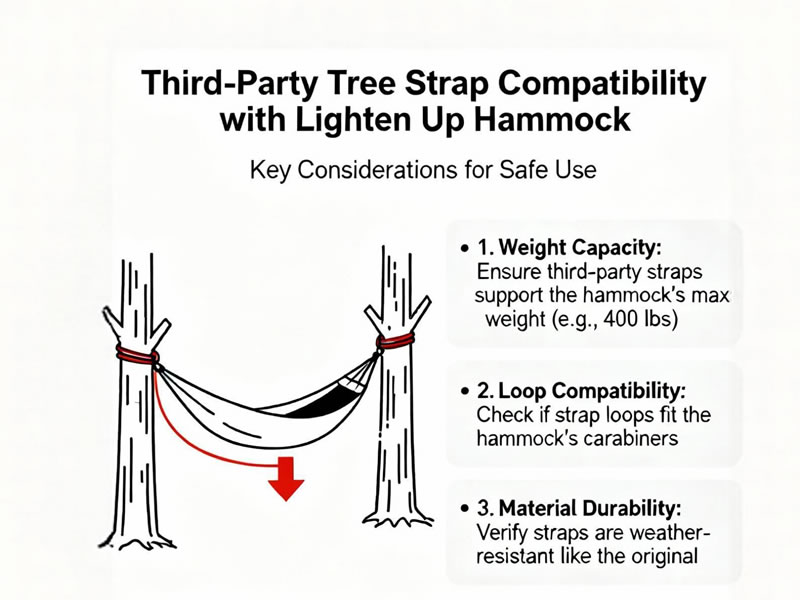 Third-Party Tree Strap Compatibility with Lighten Up Hammock

Key Considerations for Safe Use

• 1. Weight Capacity: Ensure third-party straps support the hammock's max weight (e.g., 400 lbs)

• 2. Loop Compatibility: Check if strap loops fit the hammock's carabiners

• 3. Material Durability: Verify straps are weather-resistant like the original