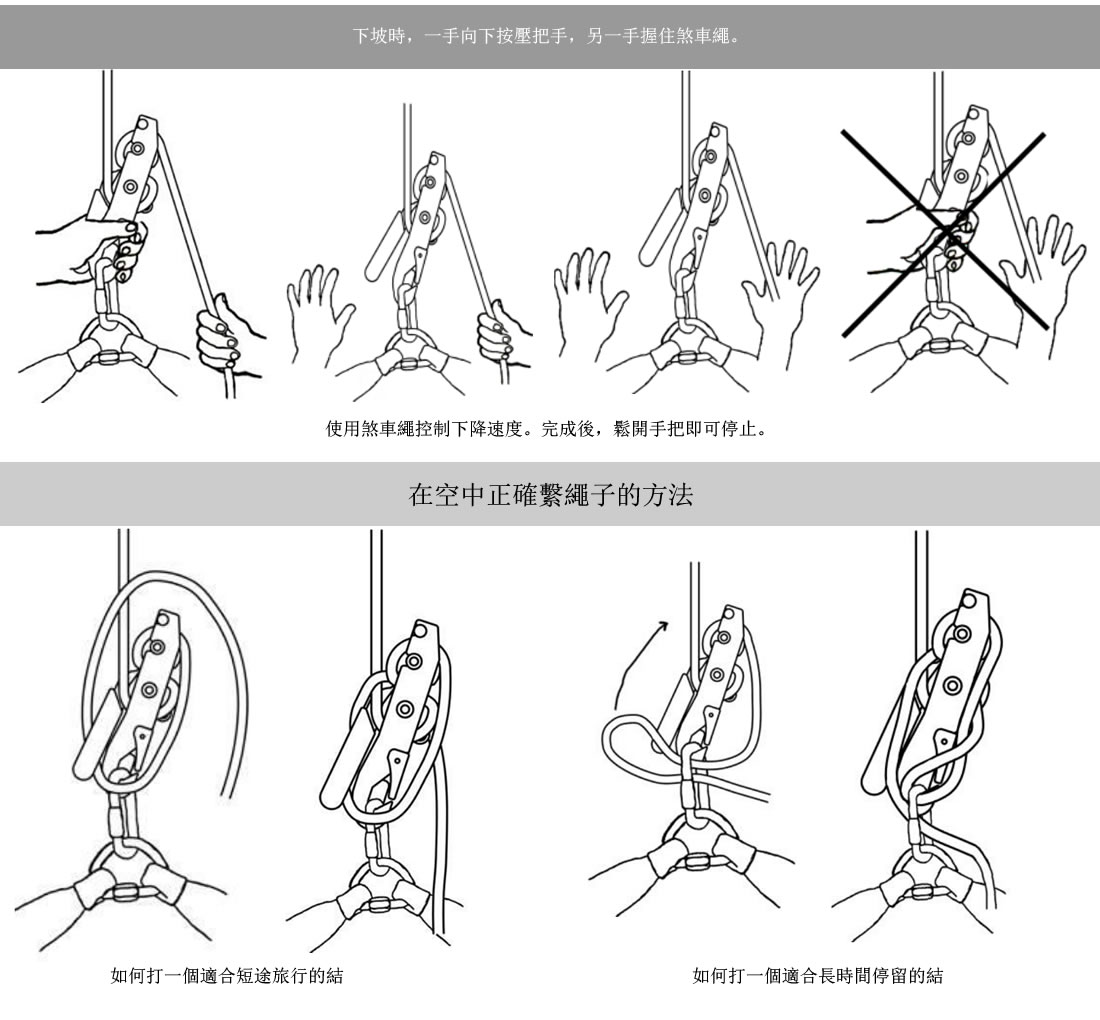 下坡時，一手向下按壓把手，另一手握住煞車繩。

使用煞車繩控制下降速度。完成後，鬆開手把即可停止。

在空中正確繫繩子的方法

如何打一個適合短途旅行的結

如何打一個適合長時間停留的結