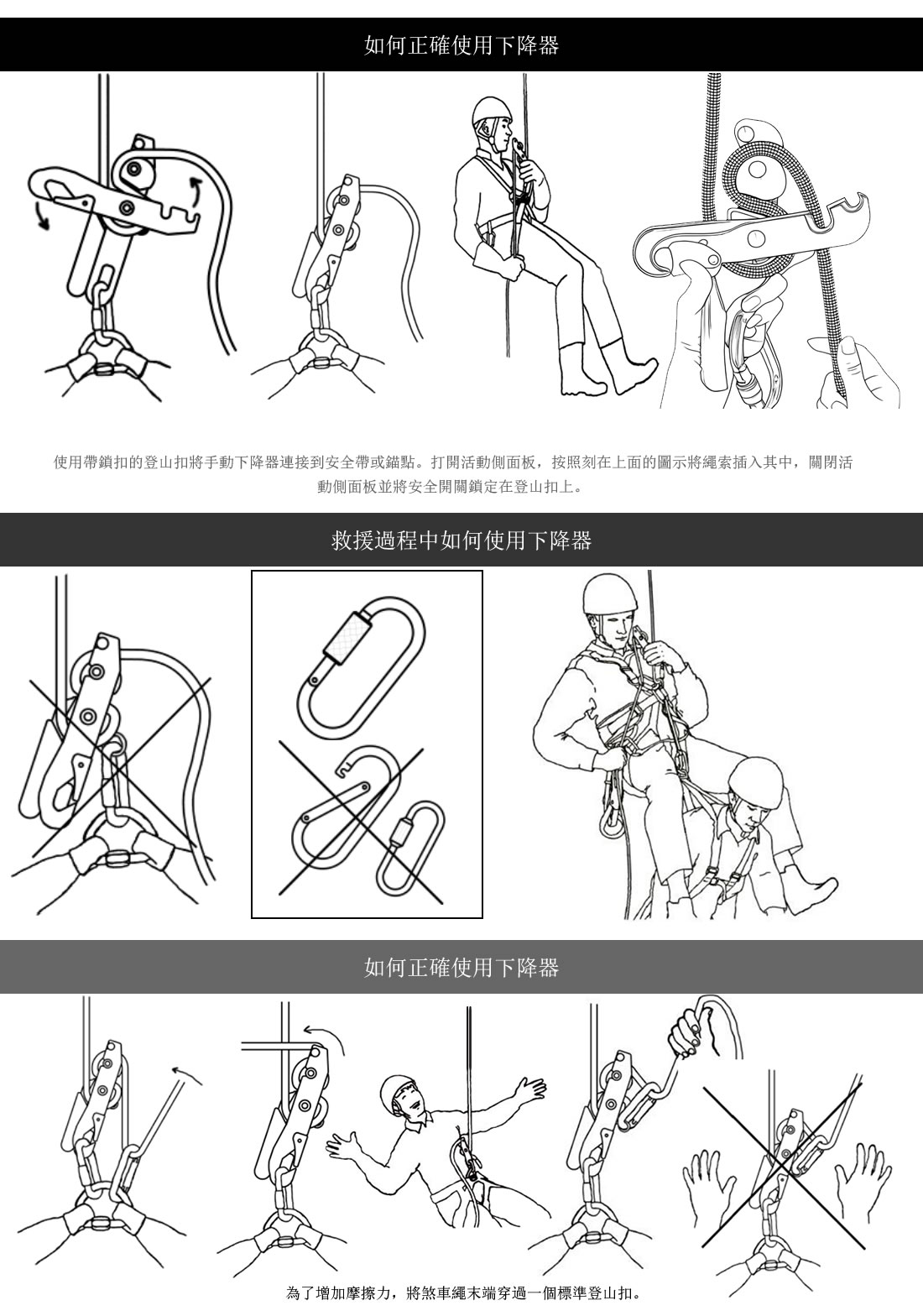 如何正確使用下降器

使用帶鎖扣的登山扣將手動下降器連接到安全帶或錨點。打開活動側面板，按照刻在上面的圖示將繩索插入其中，關閉活動側面板並將安全開關鎖定在登山扣上。

救援過程中如何使用下降器

如何正確使用下降器

為了增加摩擦力，將煞車繩末端穿過一個標準登山扣。