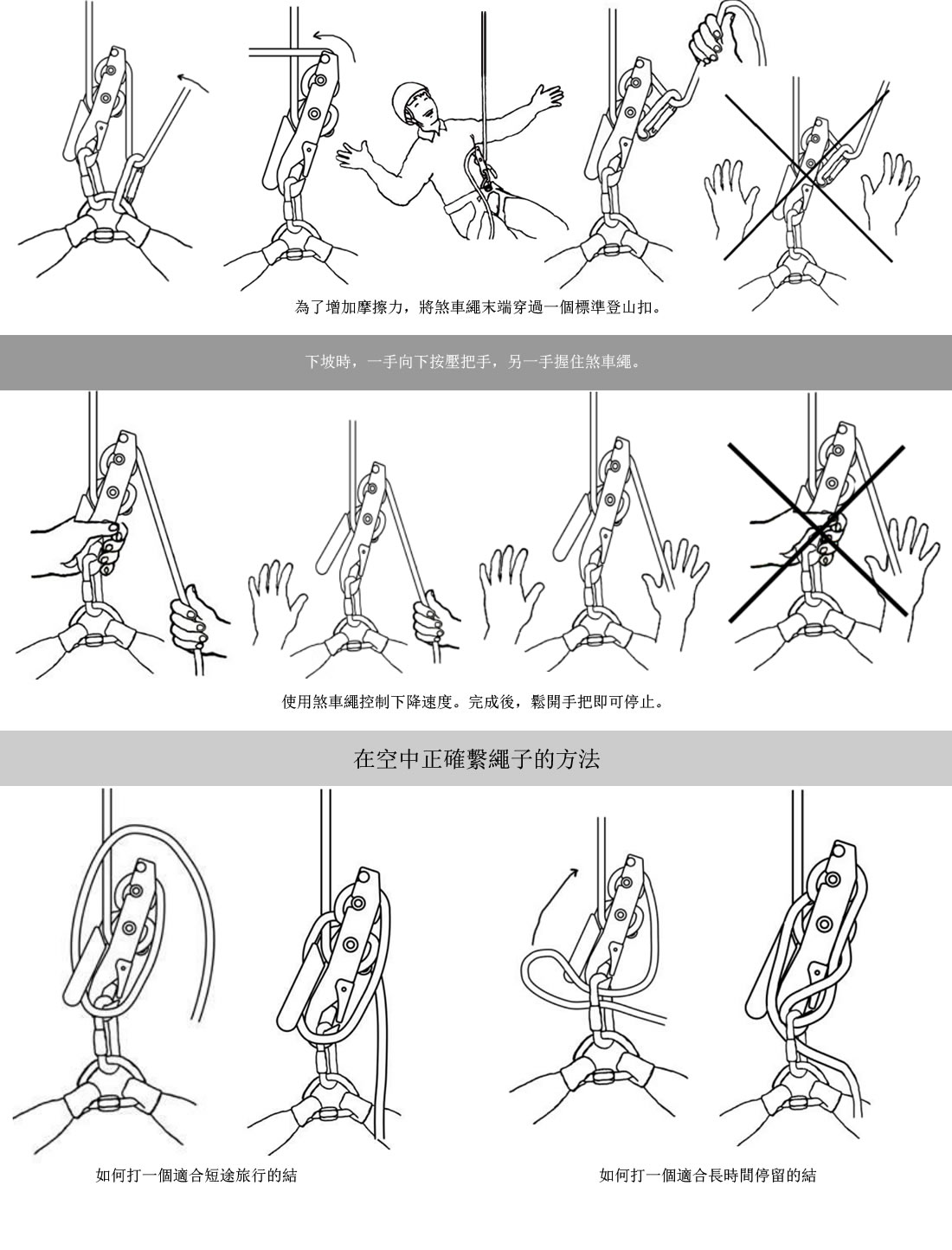 為了增加摩擦力，將煞車繩末端穿過一個標準登山扣。

下坡時，一手向下按壓把手，另一手握住煞車繩。

使用煞車繩控制下降速度。完成後，鬆開手把即可停止。

在空中正確繫繩子的方法

如何打一個適合短途旅行的結

如何打一個適合長時間停留的結