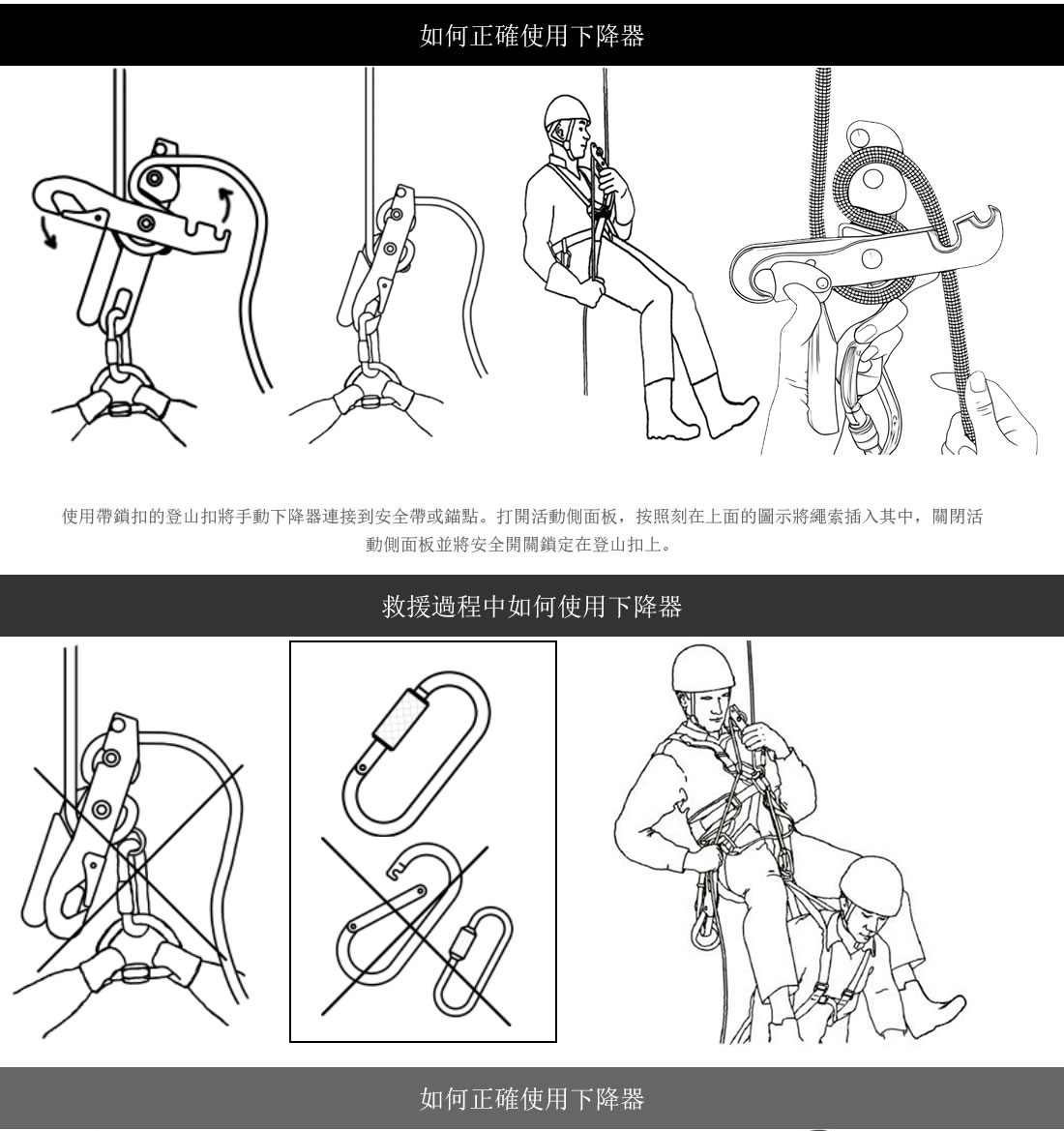 如何正確使用下降器

使用帶鎖扣的登山扣將手動下降器連接到安全帶或錨點。打開活動側面板，按照刻在上面的圖示將繩索插入其中，關閉活動側面板並將安全開關鎖定在登山扣上。

救援過程中如何使用下降器

如何正確使用下降器