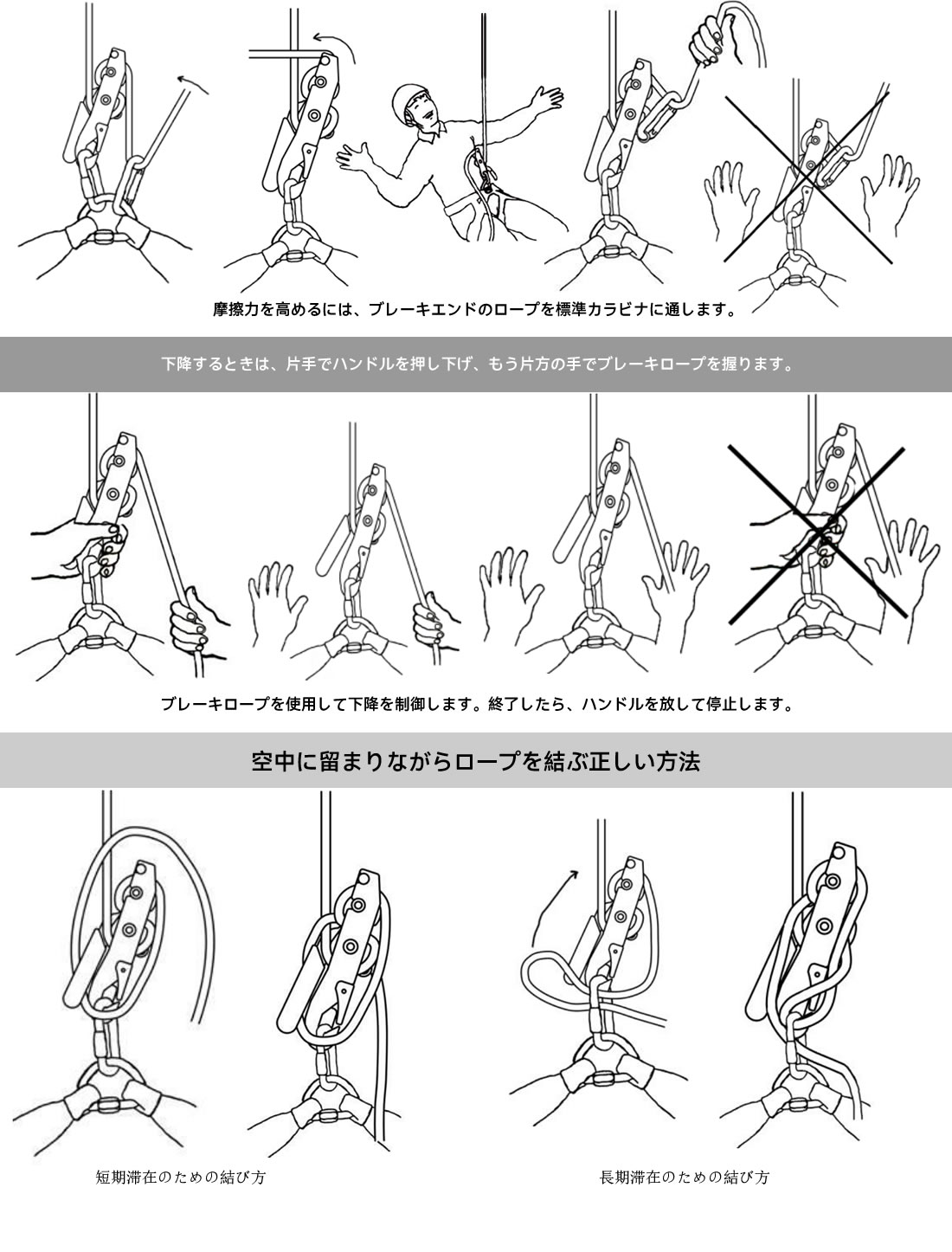 摩擦力を高めるには、ブレーキエンドのロープを標準カラビナに通します。

下降するときは、片手でハンドルを押し下げ、もう片方の手でブレーキロープを握ります。

ブレーキロープを使用して下降を制御します。終了したら、ハンドルを放して停止します。

空中に留まりながらロープを結ぶ正しい方法

短期滞在のための結び方

長期滞在のための結び方