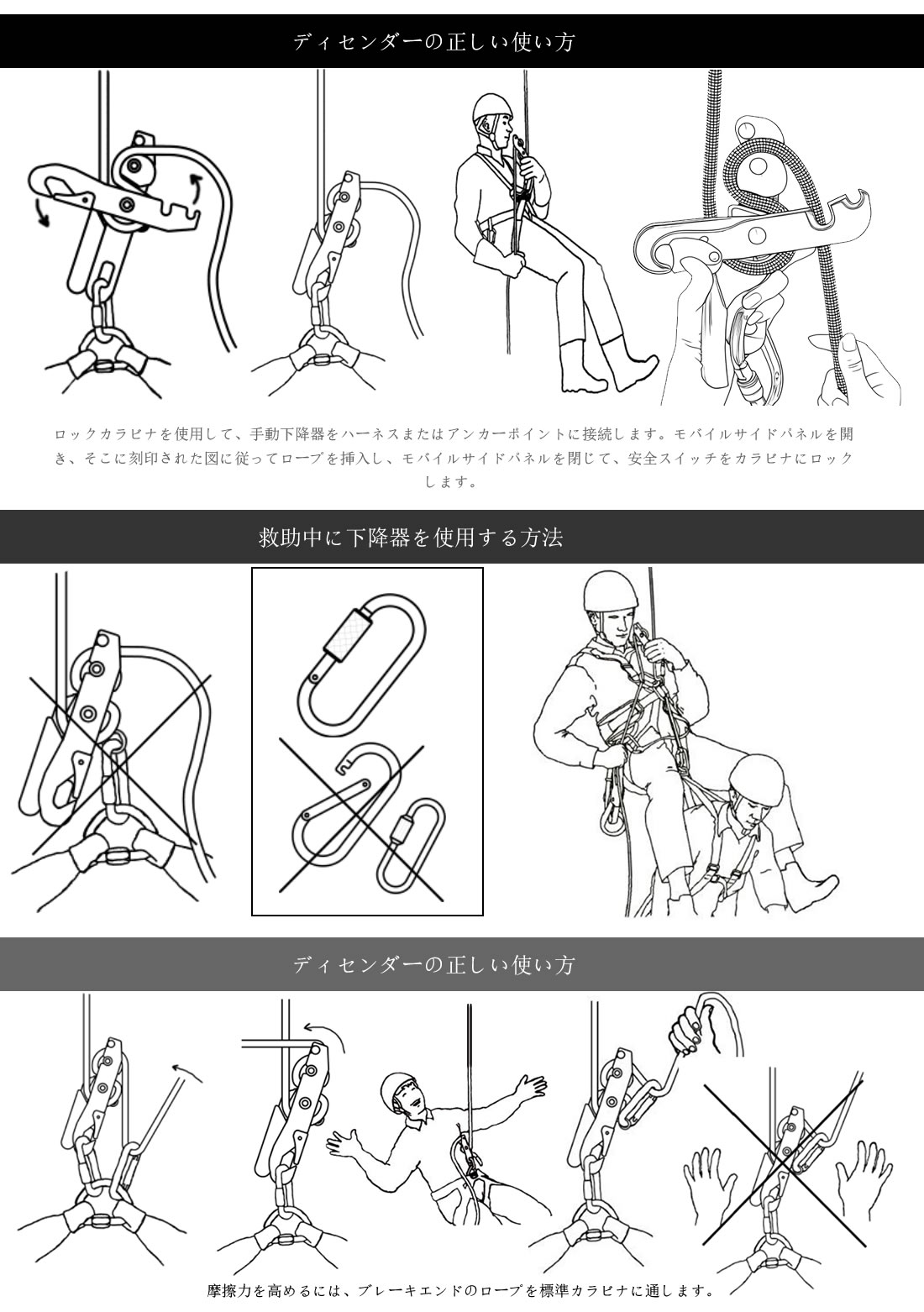 ディセンダーの正しい使い方

ロックカラビナを使用して、手動下降器をハーネスまたはアンカーポイントに接続します。モバイルサイドパネルを開き、そこに刻印された図に従ってロープを挿入し、モバイルサイドパネルを閉じて、安全スイッチをカラビナにロックします。

救助中に下降器を使用する方法

ディセンダーの正しい使い方

摩擦力を高めるには、ブレーキエンドのロープを標準カラビナに通します。