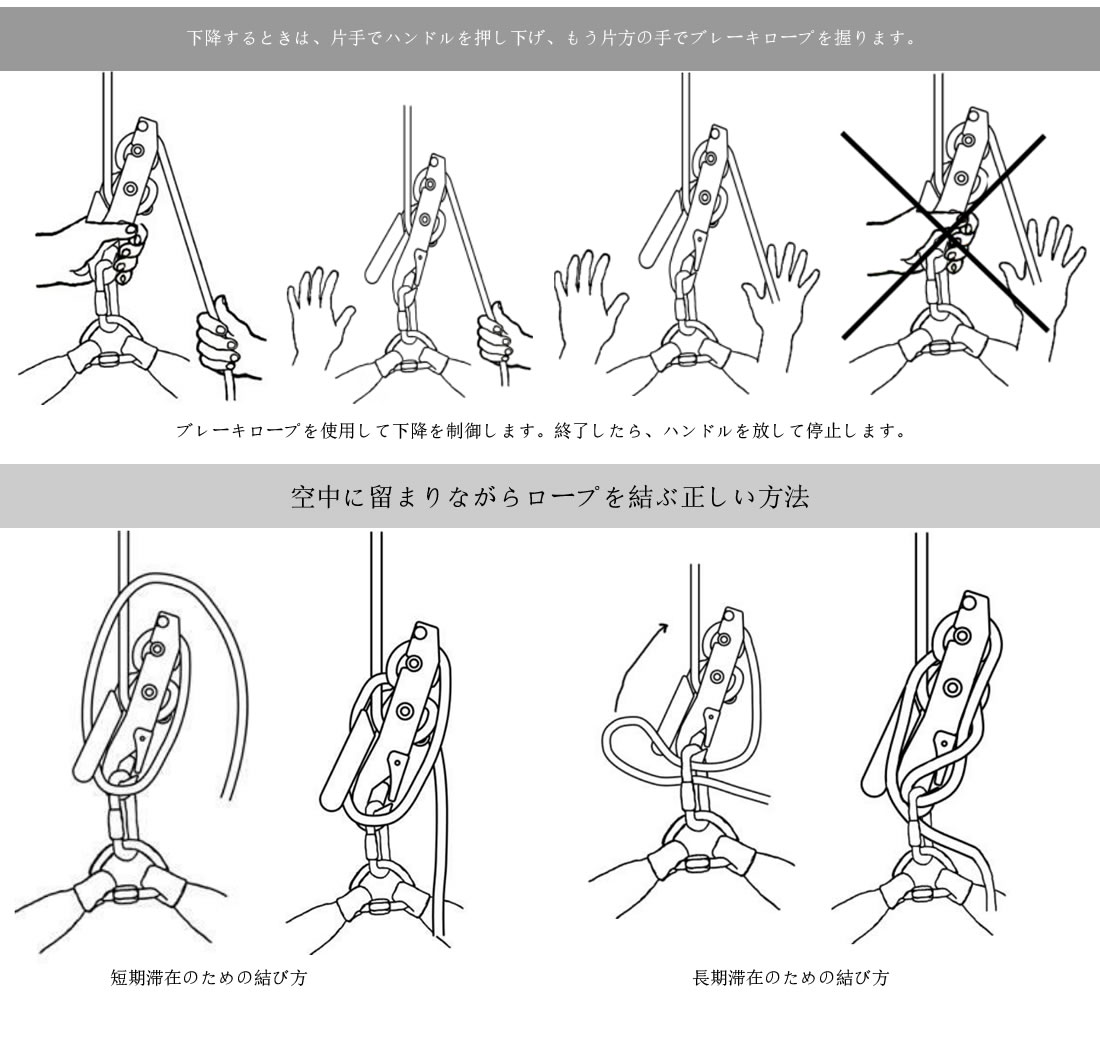 下降するときは、片手でハンドルを押し下げ、もう片方の手でブレーキロープを握ります。

ブレーキロープを使用して下降を制御します。終了したら、ハンドルを放して停止します。

空中に留まりながらロープを結ぶ正しい方法

短期滞在のための結び方

長期滞在のための結び方