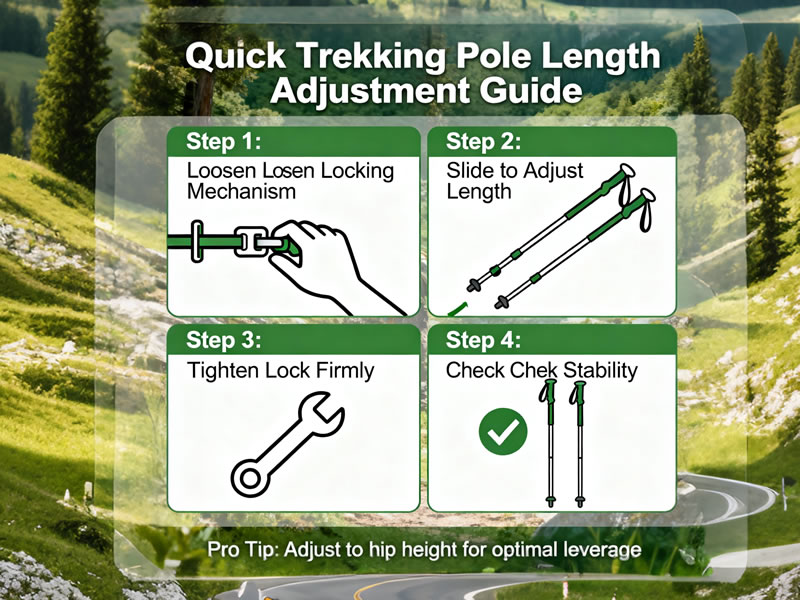 Quick Trekking Pole Length Adjustment Guide

Step 1:
Loosen Losen Locking Mechanism

Step 2:
Slide to Adjust Length

Step 3:
Tighten Lock Firmly

Step 4:
Check Chek Stability

Pro Tip: Adjust to hip height for optimal leverage