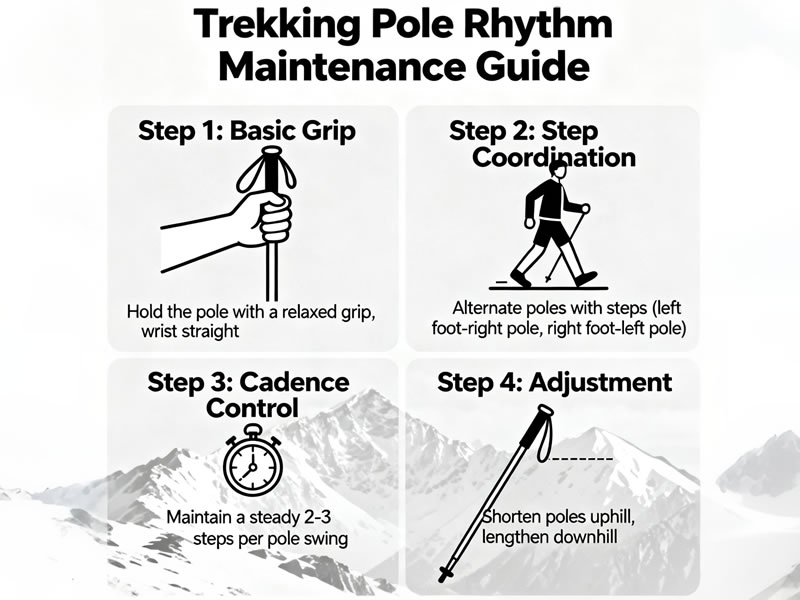 Trekking Pole Rhythm Maintenance Guide

Step 1: Basic Grip

Hold the pole with a relaxed grip, wrist straight

Step 2: Step Coordination

Alternate poles with steps (left foot-right pole, right foot-left pole)

Step 3: Cadence Control

Maintain a steady 2-3 steps per pole swing

Step 4: Adjustment

Shorten poles uphill, lengthen downhill