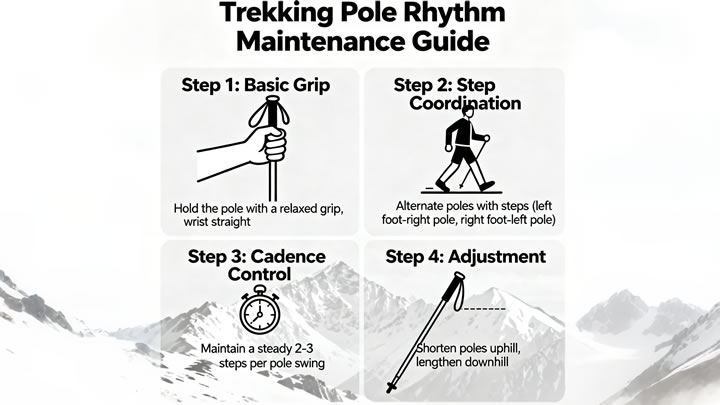 Trekking Pole Rhythm Maintenance Guide

Step 1: Basic Grip

Hold the pole with a relaxed grip, wrist straight

Step 2: Step Coordination

Alternate poles with steps (left foot-right pole, right foot-left pole)

Step 3: Cadence Control

Maintain a steady 2-3 steps per pole swing

Step 4: Adjustment

Shorten poles uphill, lengthen downhill