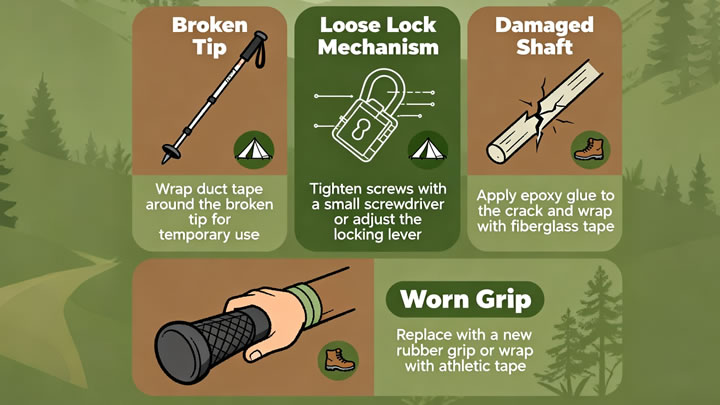 Broken Tip

Wrap duct tape around the broken tip for temporary use

Loose Lock Mechanism

Tighten screws with a small screwdriver or adjust the locking lever

Damaged Shaft

Apply epoxy glue to the crack and wrap with fiberglass tape

Worn Grip

Replace with a new rubber grip or wrap with athletic tape