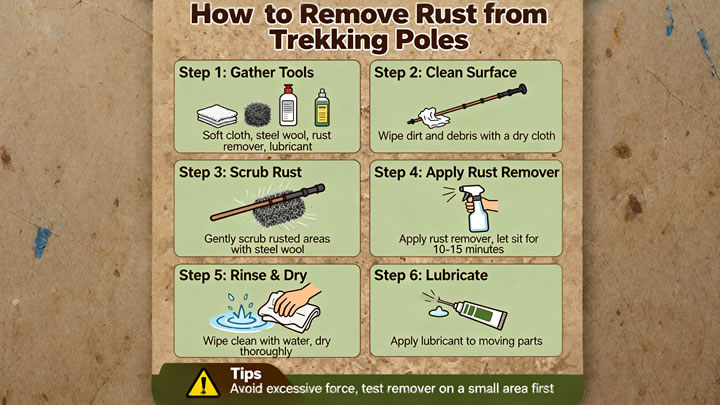 How to Remove Rust from Trekking Poles

Step 1: Gather Tools

Soft cloth, steel wool, rust remover, lubricant

Step 2: Clean Surface

Wipe dirt and debris with a dry cloth

Step 3: Scrub Rust

Gently scrub rusted areas with steel wool

Step 4: Apply Rust Remover

Apply rust remover, let sit for 10-15 minutes

Step 5: Rinse & Dry

Wipe clean with water, dry thoroughly

Step 6: Lubricate

Apply lubricant to moving parts

Tips
Avoid excessive force, test remover on a small area first