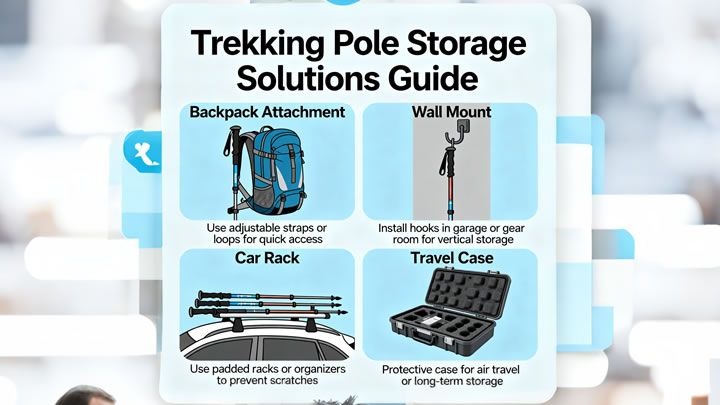 Trekking Pole Storage Solutions Guide

Backpack Attachment

Use adjustable straps or loops for quick access

Wall Mount

Install hooks in garage or gear room for vertical storage

Car Rack

Use padded racks or organizers to prevent scratches

Travel Case

Protective case for air travel or long-term storage