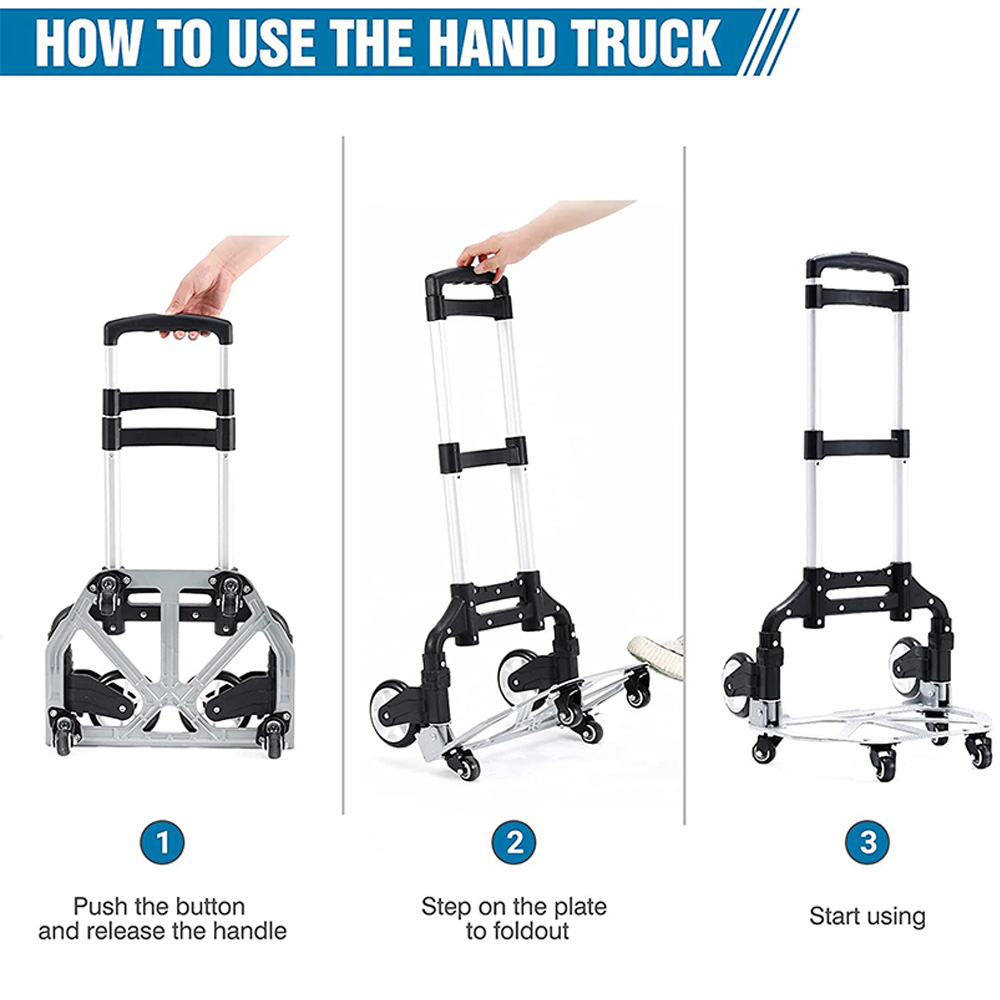 HOW TO USE THE HAND TRUCK

1
Push the button and release the handle

2
Step on the plate to foldout

3
Start using