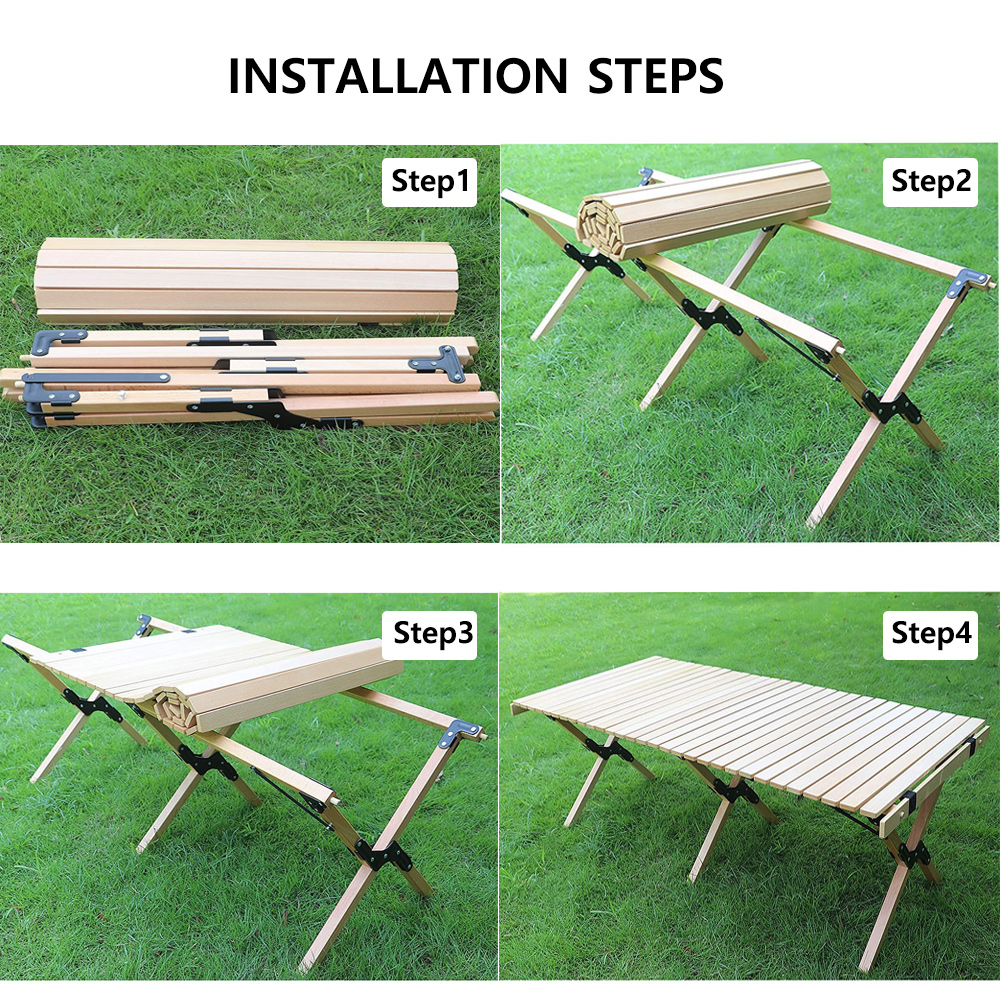 INSTALLATION STEPS

Step1

Step2

Step3

Step4