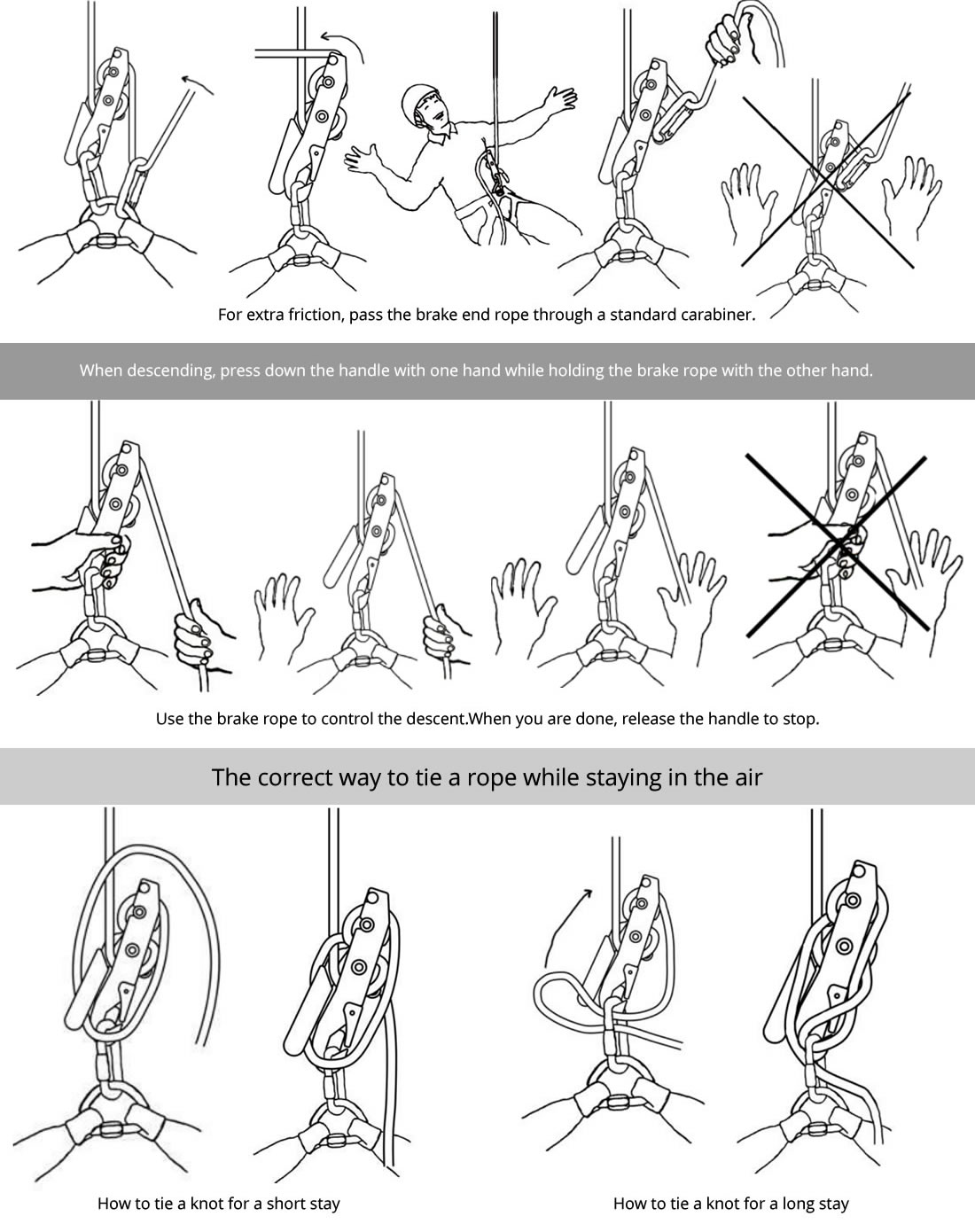 For extra friction, pass the brake end rope through a standard carabiner.

When descending, press down the handle with one hand while holding the brake rope with the other hand.

Use the brake rope to control the descent.When you are done, release the handle to stop.

The correct way to tie a rope while staying in the air

How to tie a knot for a short stay

How to tie a knot for a long stay