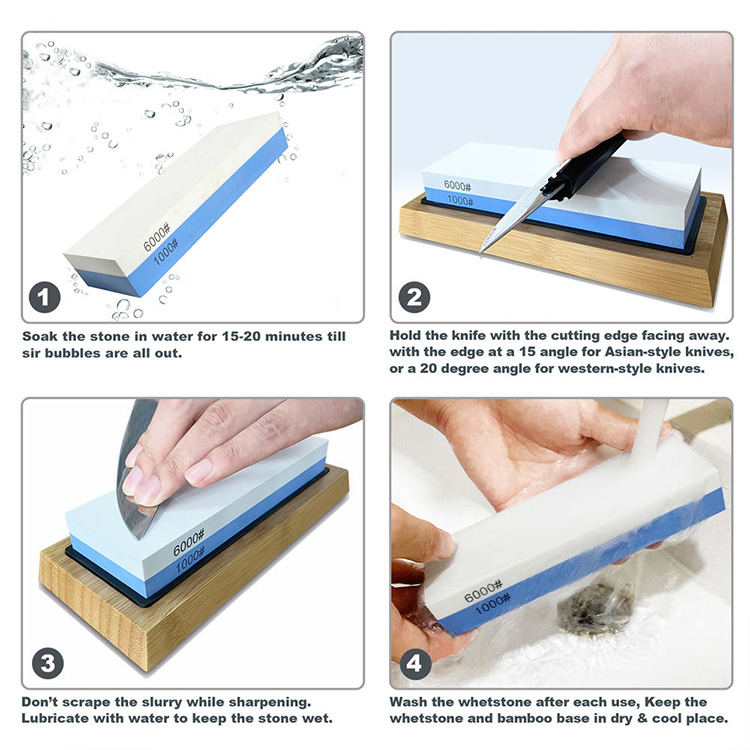 6000#
1000#

1

Soak the stone in water for 15-20 minutes till sir bubbles are all out.

6000#
1000#

2

Hold the knife with the cutting edge facing away. with the edge at a 15 angle for Asian-style knives, or a 20 degree angle for western-style knives.

6000#
1000#

3

Don't scrape the slurry while sharpening. Lubricate with water to keep the stone wet.

6000#
1000#

4

Wash the whetstone after each use, Keep the whetstone and bamboo base in dry & cool place.