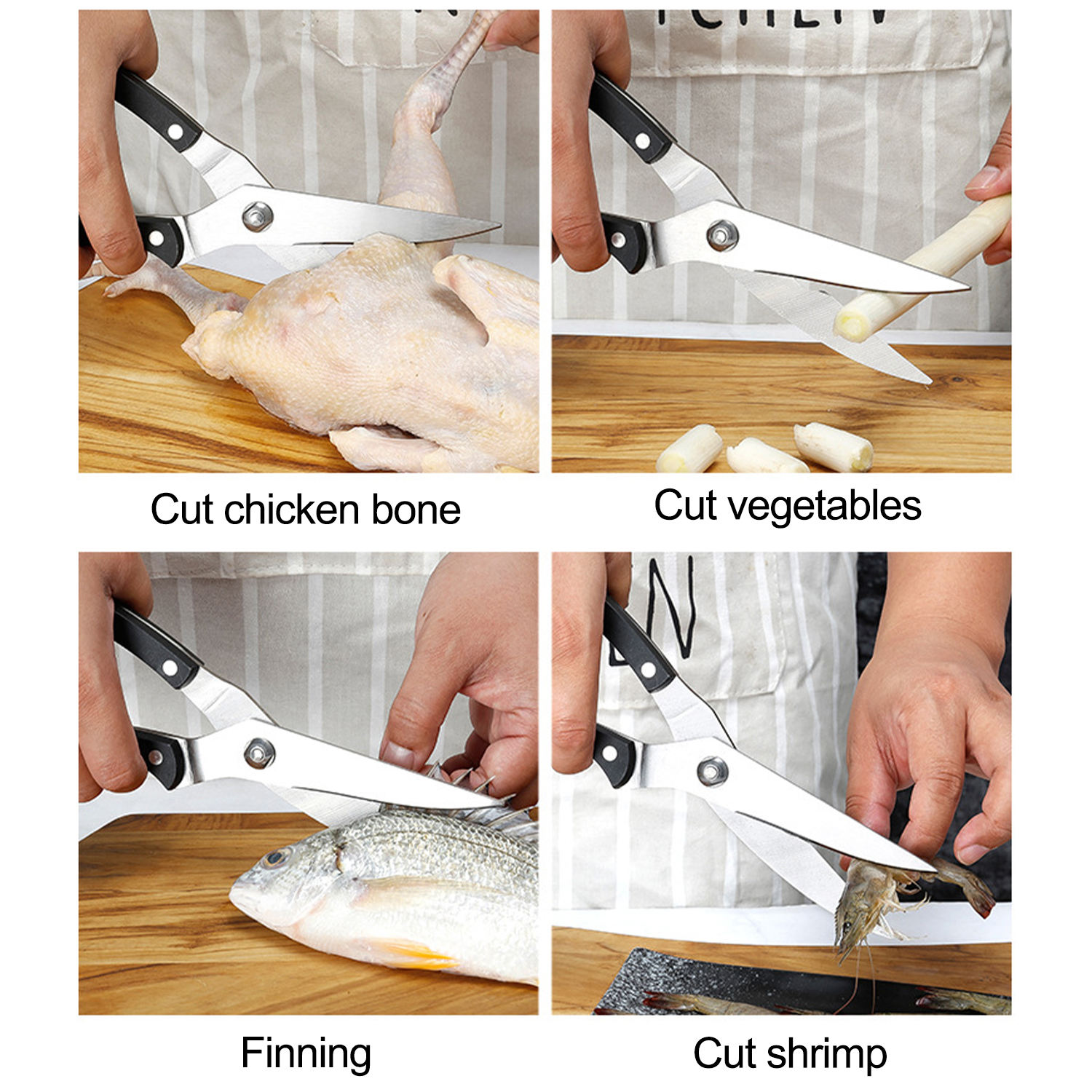 Cut chicken bone

Cut vegetables

Finning

Cut shrimp