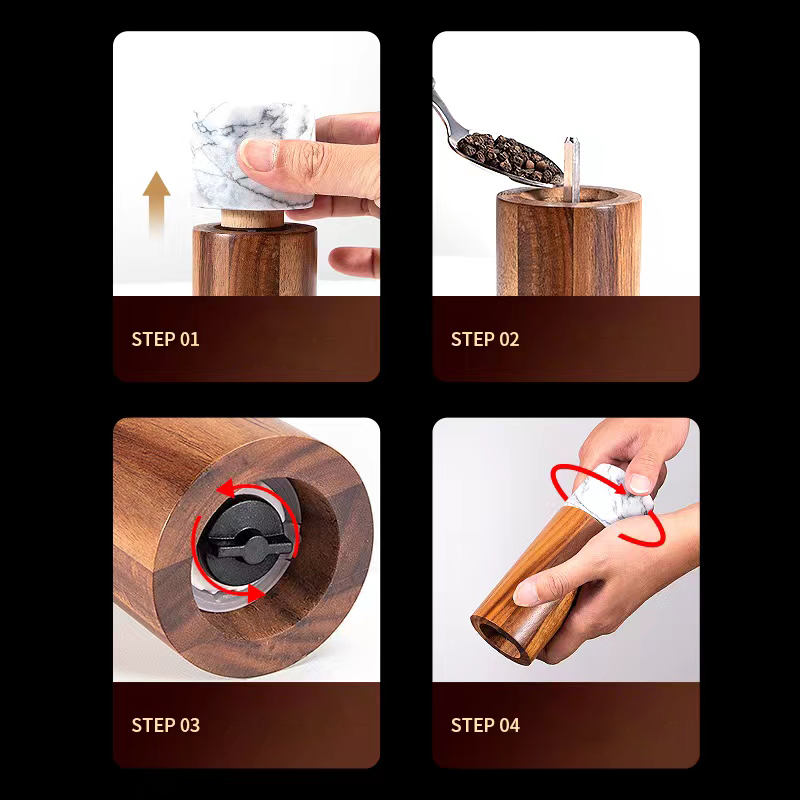 STEP 01

STEP 02

STEP 03

STEP 04