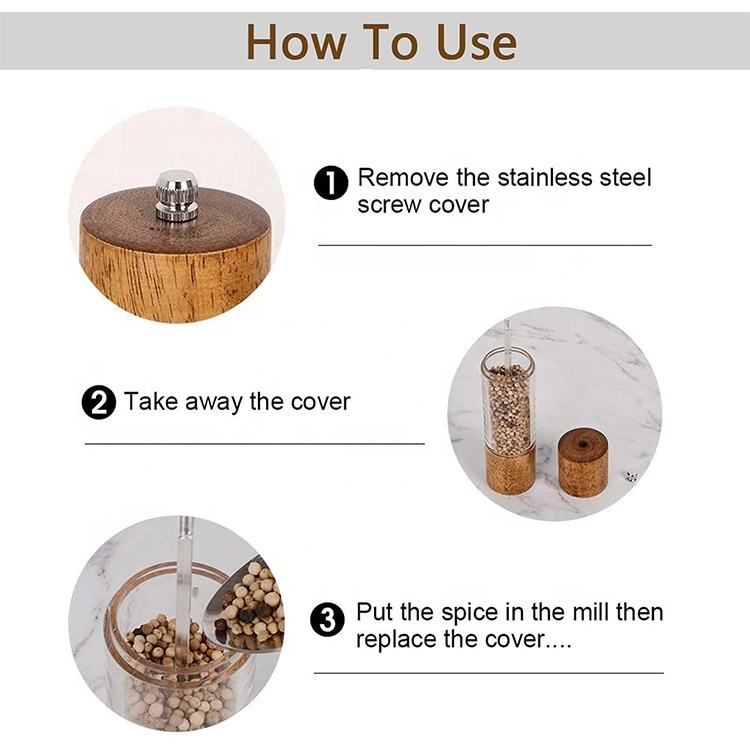 How To Use

1 Remove the stainless steel screw cover

2 Take away the cover

3 Put the spice in the mill then replace the cover....