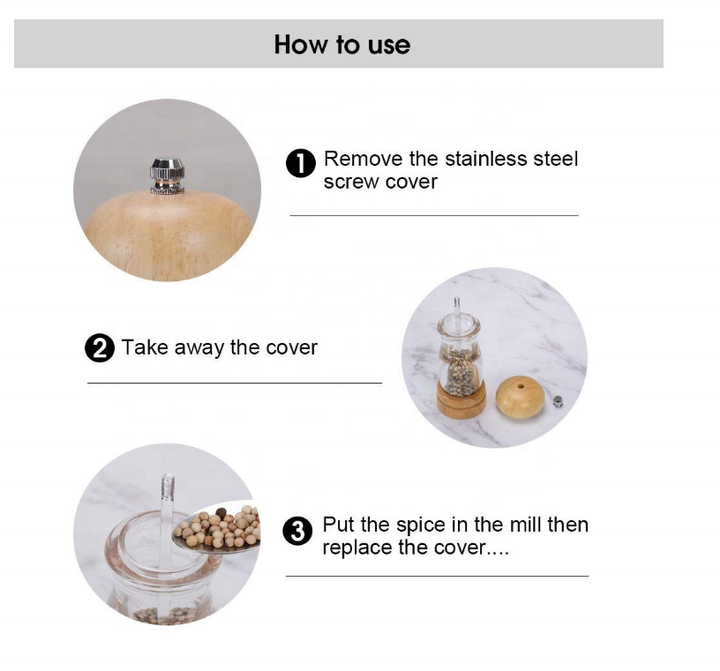 How to use

1 Remove the stainless steel screw cover

2 Take away the cover

3 Put the spice in the mill then replace the cover....