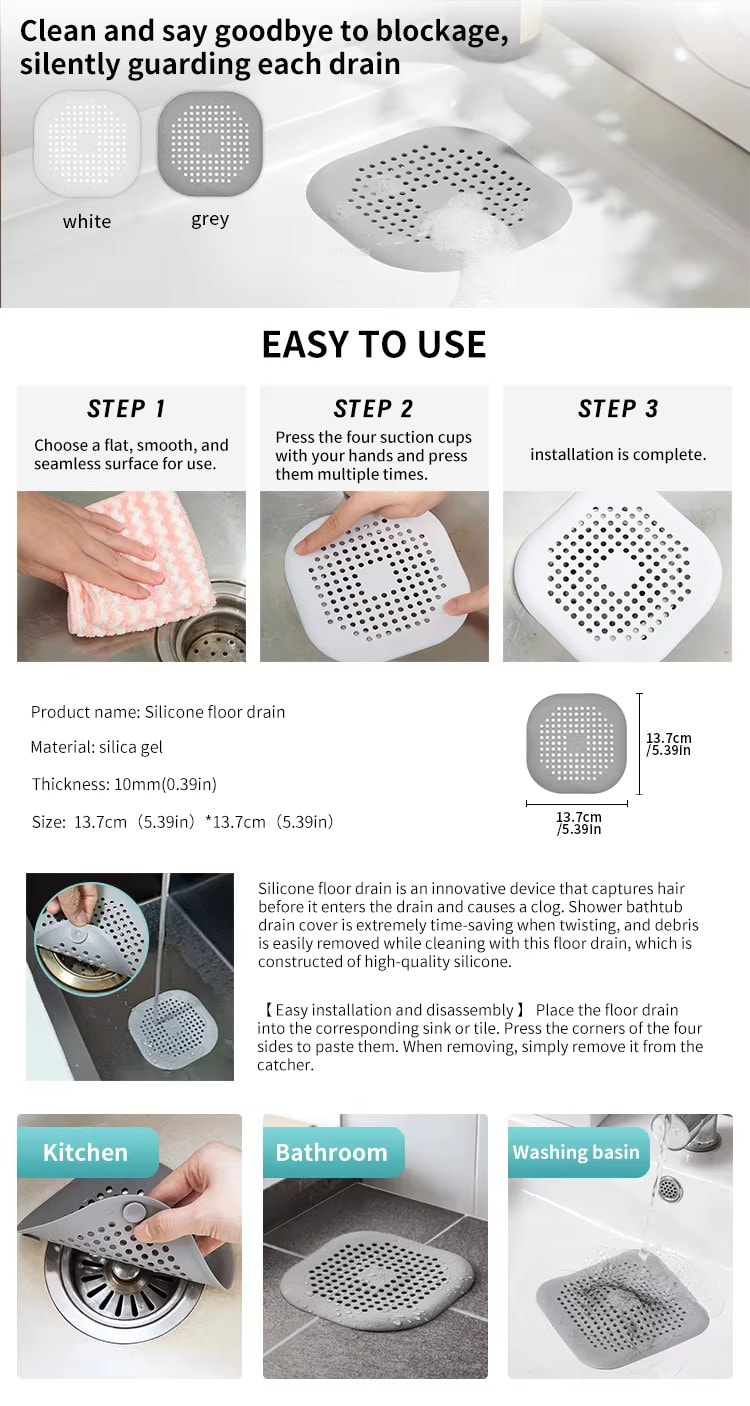 Clean and say goodbye to blockage, silently guarding each drain

white

grey

EASY TO USE

STEP 1

Choose a flat, smooth, and seamless surface for use.

STEP 2

Press the four suction cups with your hands and press them multiple times.

STEP 3

installation is complete.

Product name: Silicone floor drain

Material: silica gel

Thickness: 10mm(0.39in)

Size: 13.7cm（5.39in）*13.7cm（5.39in）

13.7cm /5.39in

13.7cm /5.39in

Silicone floor drain is an innovative device that captures hair before it enters the drain and causes a clog. Shower bathtub drain cover is extremely time-saving when twisting, and debris is easily removed while cleaning with this floor drain, which is constructed of high-quality silicone.

【Easy installation and disassembly】 Place the floor drain into the corresponding sink or tile. Press the corners of the four sides to paste them. When removing, simply remove it from the catcher.

Kitchen

Bathroom

Washing basin