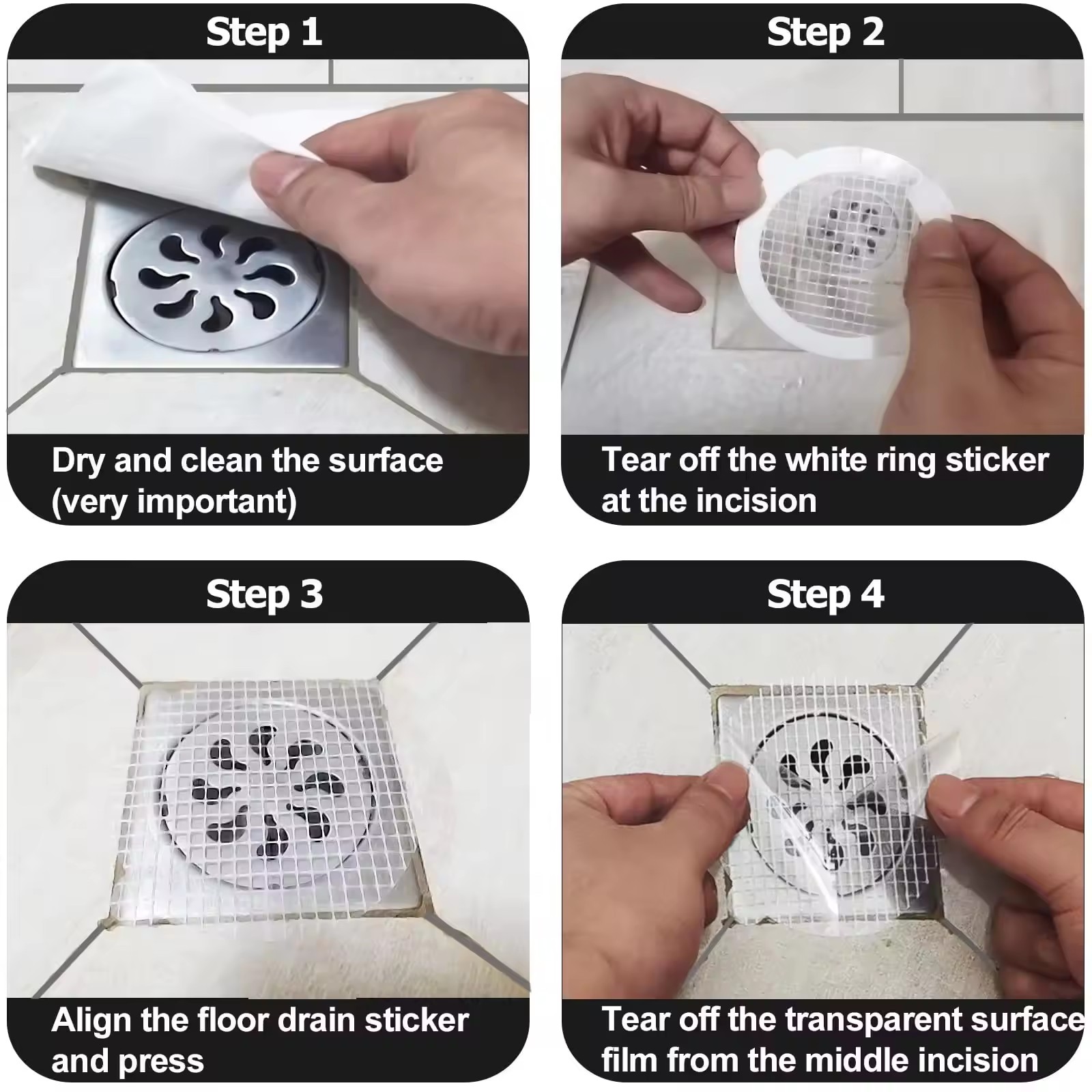 Step 1

Dry and clean the surface (very important)

Step 2

Tear off the white ring sticker at the incision

Step 3

Align the floor drain sticker and press

Step 4

Tear off the transparent surface film from the middle incision