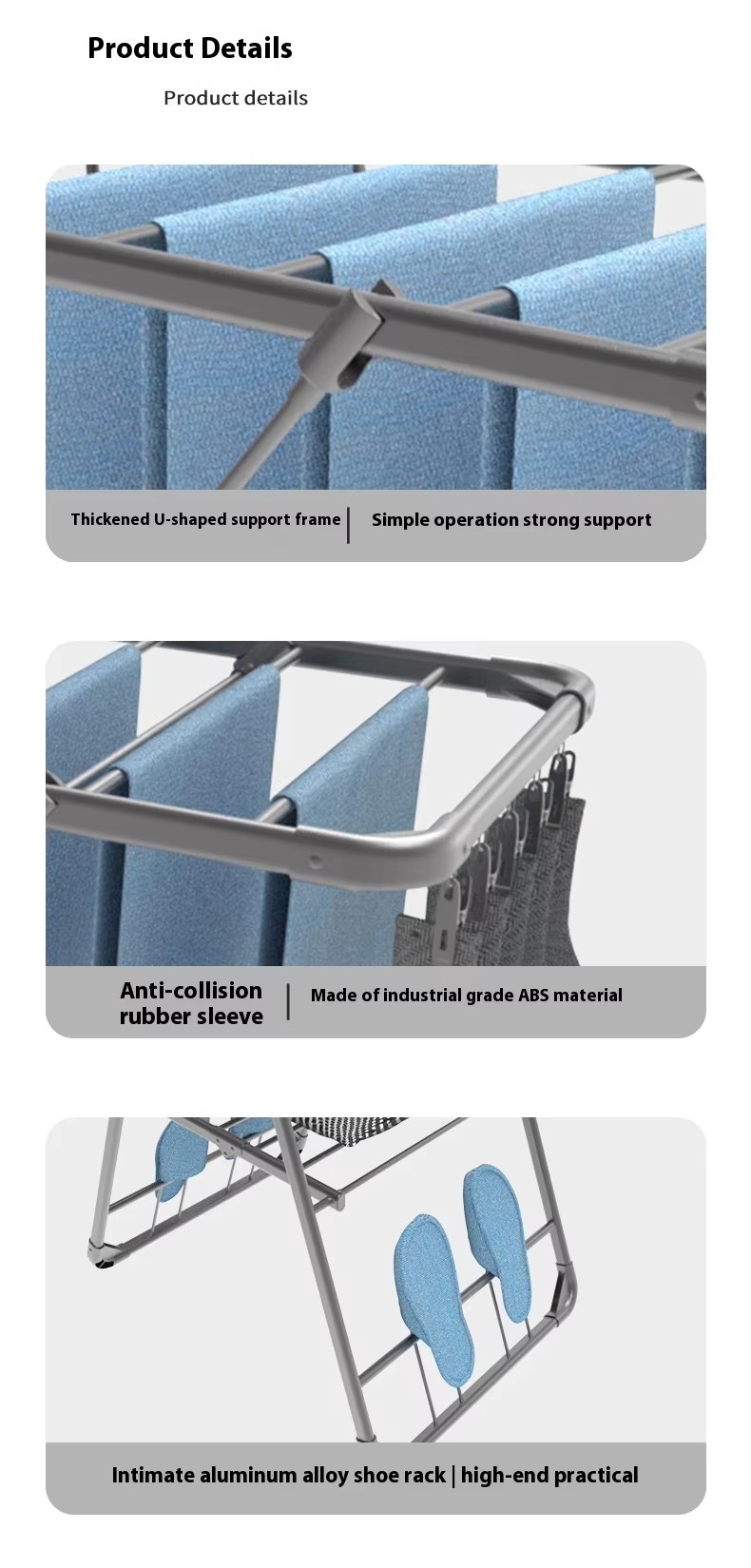 Product Details

Product details

Thickened U-shaped support frame | Simple operation strong support

Anti-collision rubber sleeve | Made of industrial grade ABS material

Intimate aluminum alloy shoe rack | high-end practical