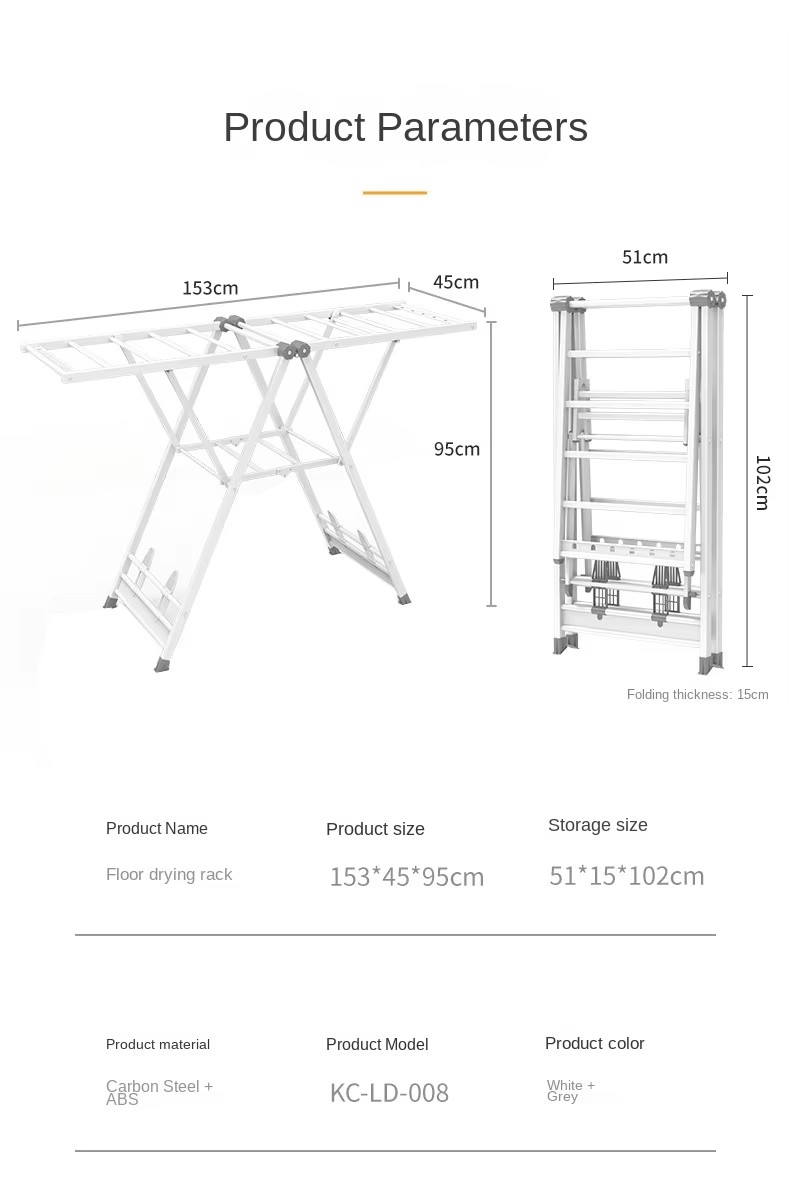 Product Parameters

153cm
45cm
95cm

51cm
102cm

Folding thickness: 15cm

| Product Name | Product size | Storage size |
|---|---|---|
| Floor drying rack | 153*45*95cm | 51*15*102cm |

| Product material | Product Model | Product color |
|---|---|---|
| Carbon Steel + ABS | KC-LD-008 | White + Grey |