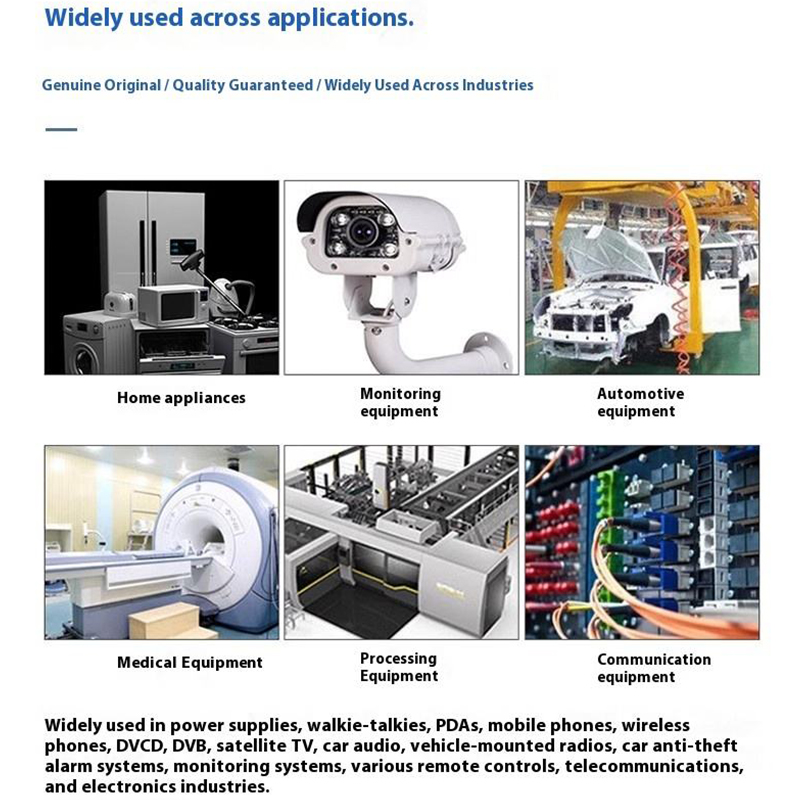 Widely used across applications.

Genuine Original / Quality Guaranteed / Widely Used Across Industries

Home appliances

Monitoring equipment

Automotive equipment

Medical Equipment

Processing Equipment

Communication equipment

Widely used in power supplies, walkie-talkies, PDAs, mobile phones, wireless phones, DVCD, DVB, satellite TV, car audio, vehicle-mounted radios, car anti-theft alarm systems, monitoring systems, various remote controls, telecommunications, and electronics industries.