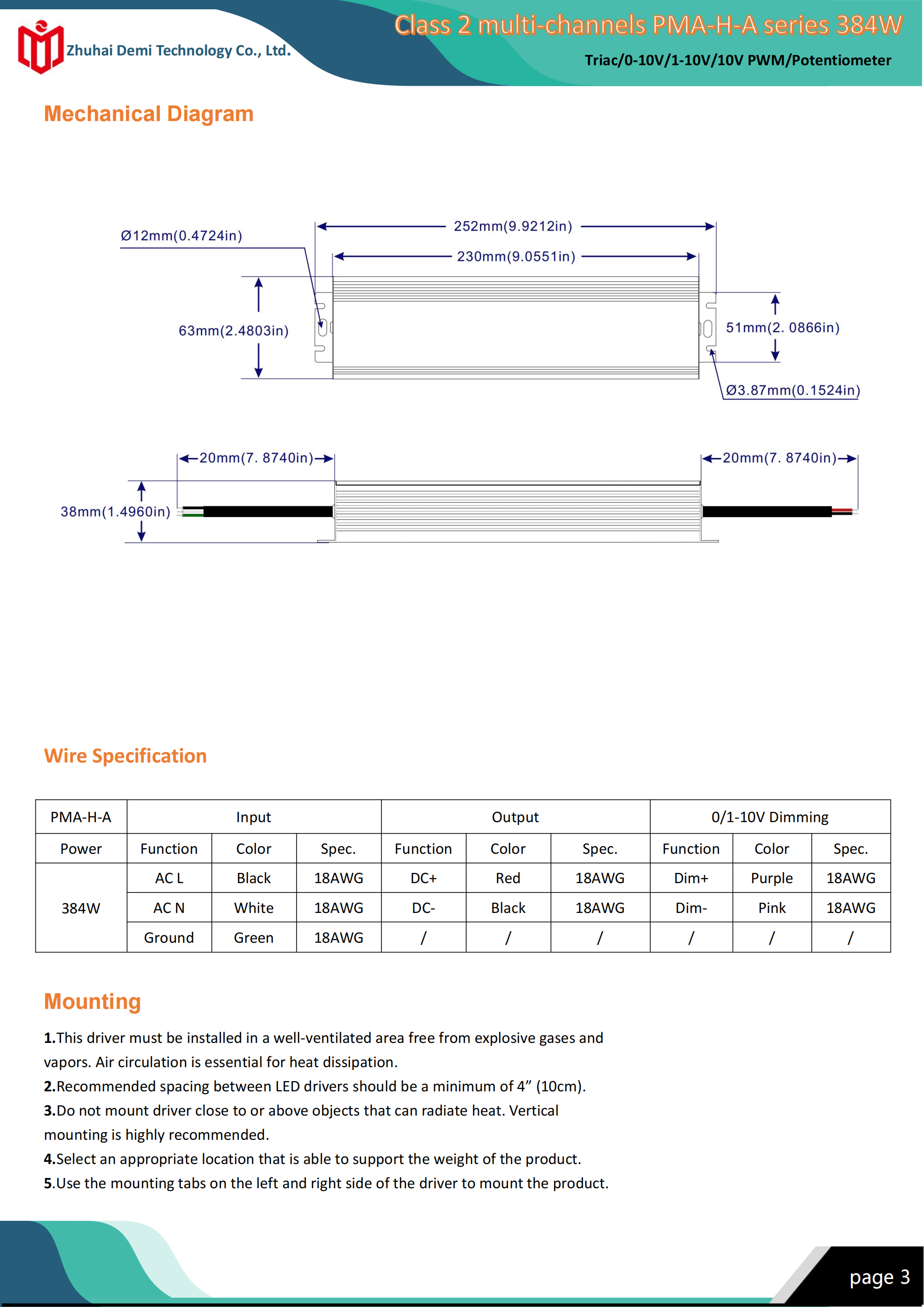 Zhuhai Demi Technology Co., Ltd.

Class 2 multi-channels PMA-H-A series 384W

Triac/0-10V/1-10V/10V PWM/Potentiometer

Mechanical Diagram

Ø12mm(0.4724in)

252mm(9.9212in)

230mm(9.0551in)

63mm(2.4803in)

51mm(2. 0866in)

Ø3.87mm(0.1524in)

20mm(7. 8740in)

20mm(7. 8740in)

38mm(1.4960in)

Wire Specification

| PMA-H-A | Input | | | Output | | | 0/1-10V Dimming | | |
|---|---|---|---|---|---|---|---|---|---|
| Power | Function | Color | Spec. | Function | Color | Spec. | Function | Color | Spec. |
| 384W | AC L | Black | 18AWG | DC+ | Red | 18AWG | Dim+ | Purple | 18AWG |
| | AC N | White | 18AWG | DC- | Black | 18AWG | Dim- | Pink | 18AWG |
| | Ground | Green | 18AWG | / | / | / | / | / | / |

Mounting

1.This driver must be installed in a well-ventilated area free from explosive gases and vapors. Air circulation is essential for heat dissipation.
2.Recommended spacing between LED drivers should be a minimum of 4” (10cm).
3.Do not mount driver close to or above objects that can radiate heat. Vertical mounting is highly recommended.
4.Select an appropriate location that is able to support the weight of the product.
5.Use the mounting tabs on the left and right side of the driver to mount the product.

page 3