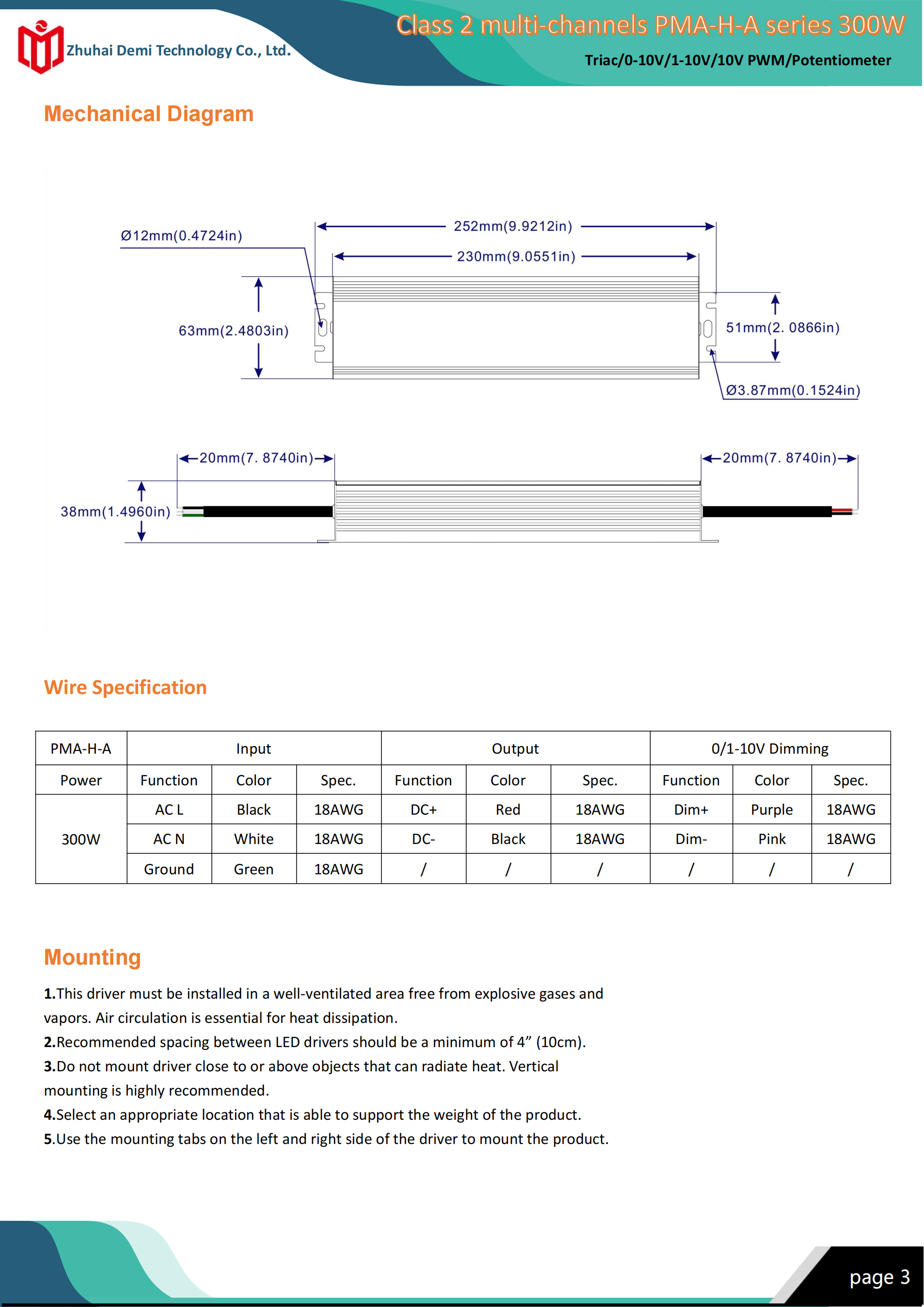 Zhuhai Demi Technology Co., Ltd.

Class 2 multi-channels PMA-H-A series 300W

Triac/0-10V/1-10V/10V PWM/Potentiometer

Mechanical Diagram

Ø12mm(0.4724in)

252mm(9.9212in)

230mm(9.0551in)

63mm(2.4803in)

51mm(2. 0866in)

Ø3.87mm(0.1524in)

20mm(7. 8740in)

20mm(7. 8740in)

38mm(1.4960in)

Wire Specification

| PMA-H-A | Input | | | Output | | | 0/1-10V Dimming | | |
|---|---|---|---|---|---|---|---|---|---|
| Power | Function | Color | Spec. | Function | Color | Spec. | Function | Color | Spec. |
| 300W | AC L | Black | 18AWG | DC+ | Red | 18AWG | Dim+ | Purple | 18AWG |
| | AC N | White | 18AWG | DC- | Black | 18AWG | Dim- | Pink | 18AWG |
| | Ground | Green | 18AWG | / | / | / | / | / | / |

Mounting

1.This driver must be installed in a well-ventilated area free from explosive gases and vapors. Air circulation is essential for heat dissipation.
2.Recommended spacing between LED drivers should be a minimum of 4” (10cm).
3.Do not mount driver close to or above objects that can radiate heat. Vertical mounting is highly recommended.
4.Select an appropriate location that is able to support the weight of the product.
5.Use the mounting tabs on the left and right side of the driver to mount the product.

page 3