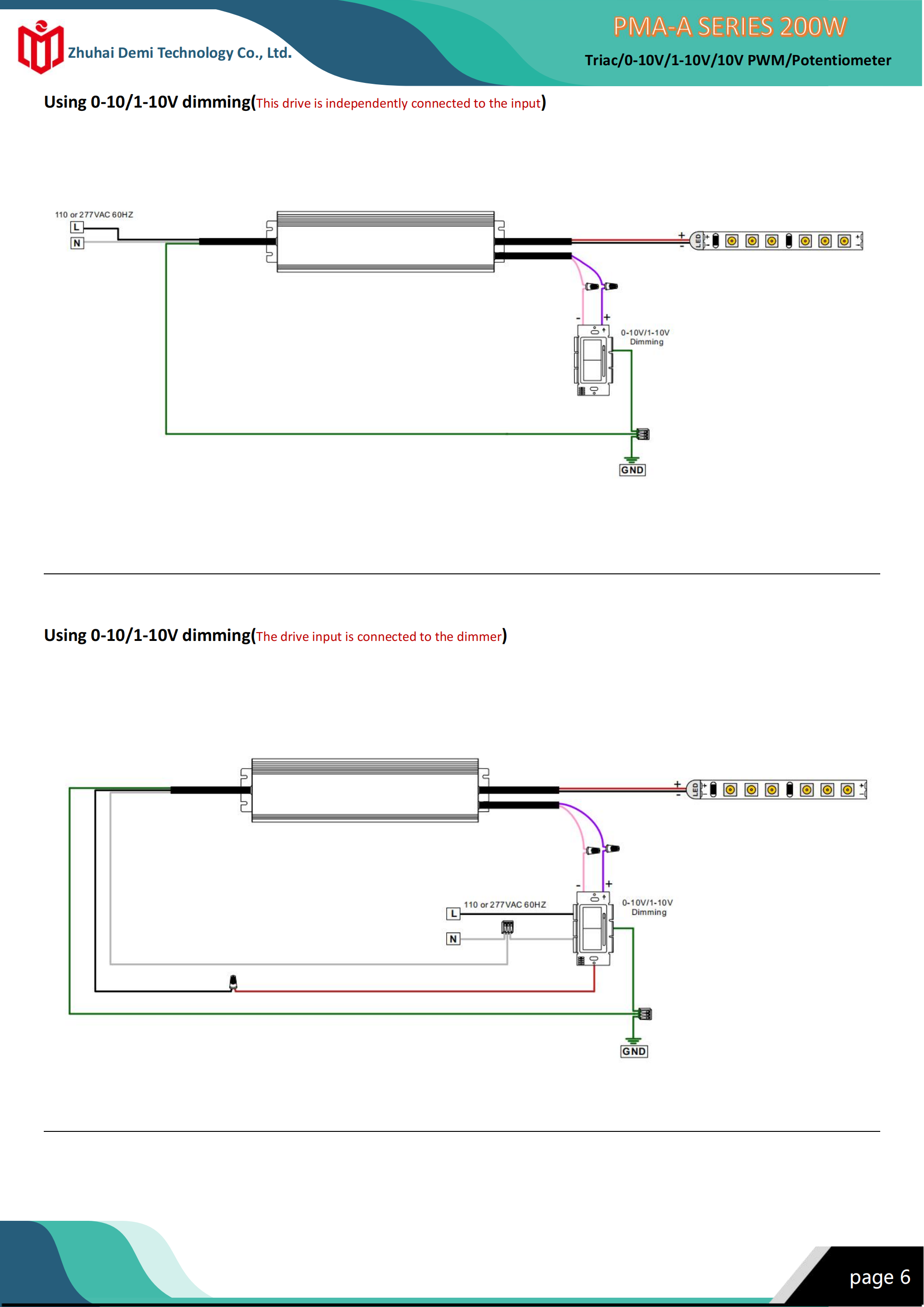 Zhuhai Demi Technology Co., Ltd.

PMA-A SERIES 200W

Triac/0-10V/1-10V/10V PWM/Potentiometer

Using 0-10/1-10V dimming(This drive is independently connected to the input)

110 or 277VAC 60HZ

L

N

+

-

LED

-

+

0-10V/1-10V Dimming

GND

Using 0-10/1-10V dimming(The drive input is connected to the dimmer)

+

-

LED

-

+

110 or 277VAC 60HZ

L

N

0-10V/1-10V Dimming

GND

page 6