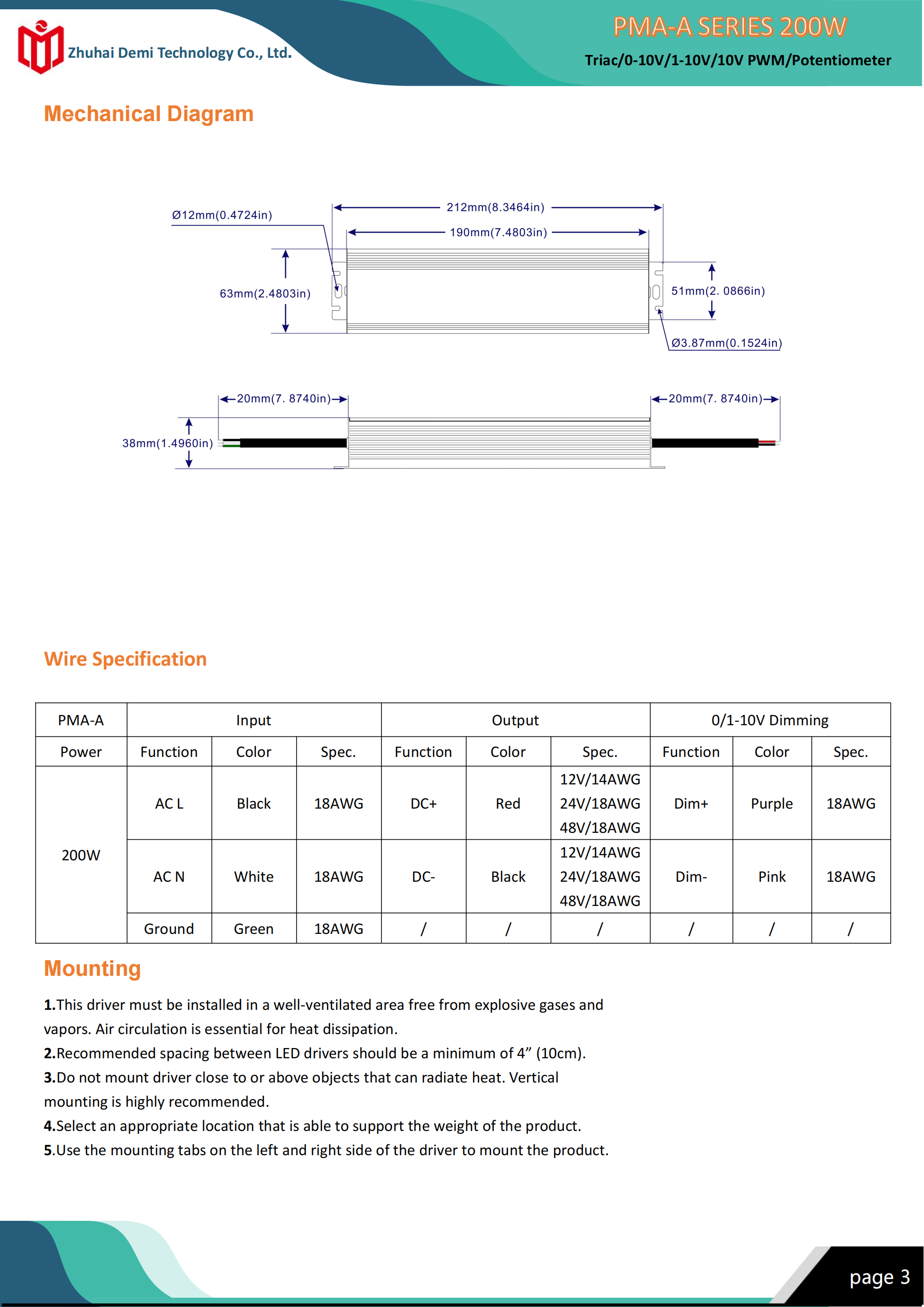 Zhuhai Demi Technology Co., Ltd.

PMA-A SERIES 200W

Triac/0-10V/1-10V/10V PWM/Potentiometer

Mechanical Diagram

Ø12mm(0.4724in)

212mm(8.3464in)

190mm(7.4803in)

63mm(2.4803in)

51mm(2. 0866in)

Ø3.87mm(0.1524in)

20mm(7. 8740in)

20mm(7. 8740in)

38mm(1.4960in)

Wire Specification

| PMA-A | Input | | | Output | | | 0/1-10V Dimming | | |
|---|---|---|---|---|---|---|---|---|---|
| Power | Function | Color | Spec. | Function | Color | Spec. | Function | Color | Spec. |
| 200W | AC L | Black | 18AWG | DC+ | Red | 12V/14AWG 24V/18AWG 48V/18AWG | Dim+ | Purple | 18AWG |
| | AC N | White | 18AWG | DC- | Black | 12V/14AWG 24V/18AWG 48V/18AWG | Dim- | Pink | 18AWG |
| | Ground | Green | 18AWG | / | / | / | / | / | / |

Mounting

1.This driver must be installed in a well-ventilated area free from explosive gases and vapors. Air circulation is essential for heat dissipation.
2.Recommended spacing between LED drivers should be a minimum of 4” (10cm).
3.Do not mount driver close to or above objects that can radiate heat. Vertical mounting is highly recommended.
4.Select an appropriate location that is able to support the weight of the product.
5.Use the mounting tabs on the left and right side of the driver to mount the product.

page 3