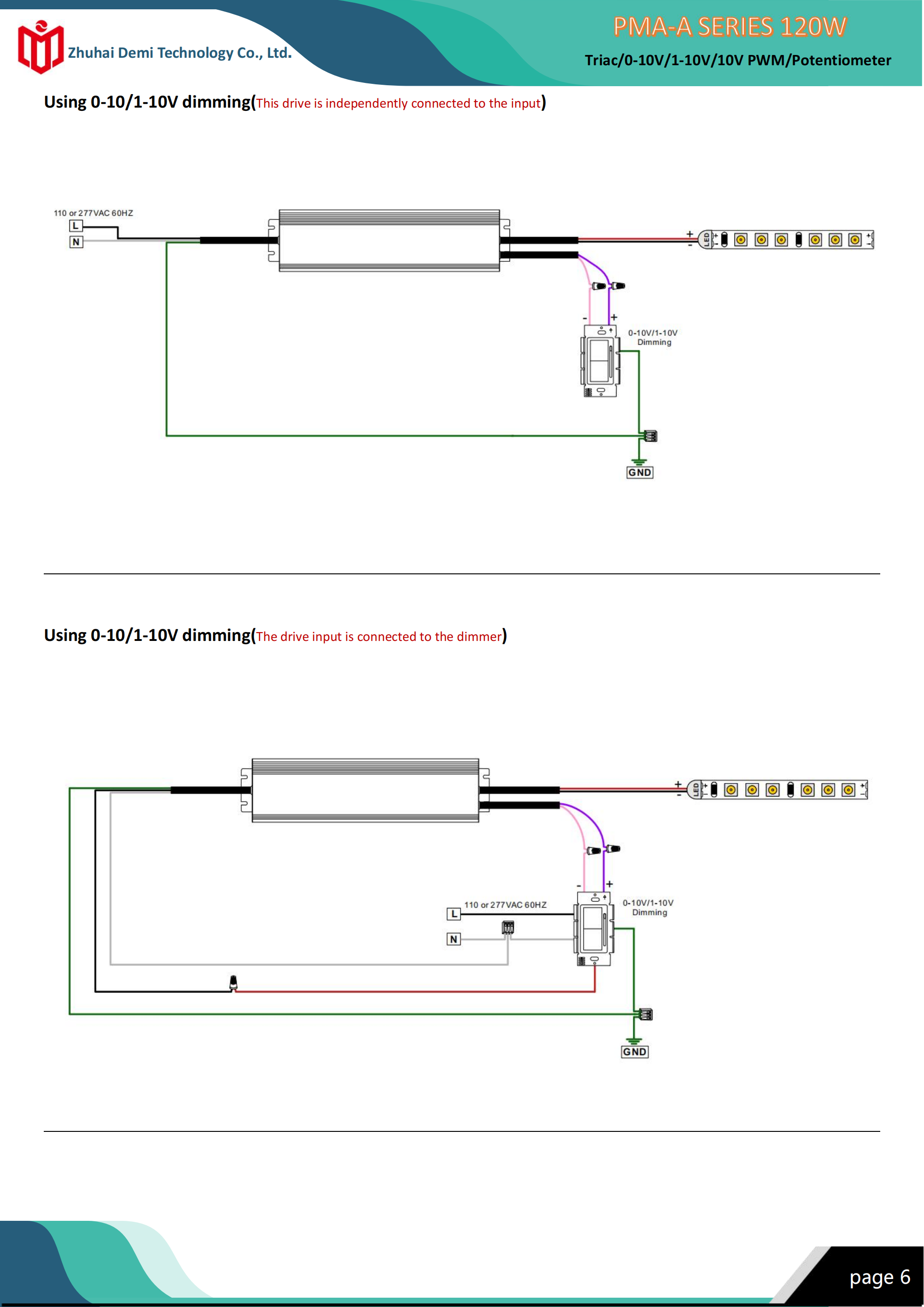 Zhuhai Demi Technology Co., Ltd.

PMA-A SERIES 120W

Triac/0-10V/1-10V/10V PWM/Potentiometer

Using 0-10/1-10V dimming(This drive is independently connected to the input)

110 or 277VAC 60HZ

L

N

+

-

LED

-

+

0-10V/1-10V Dimming

GND

Using 0-10/1-10V dimming(The drive input is connected to the dimmer)

+

-

LED

-

+

110 or 277VAC 60HZ

L

N

0-10V/1-10V Dimming

GND

page 6