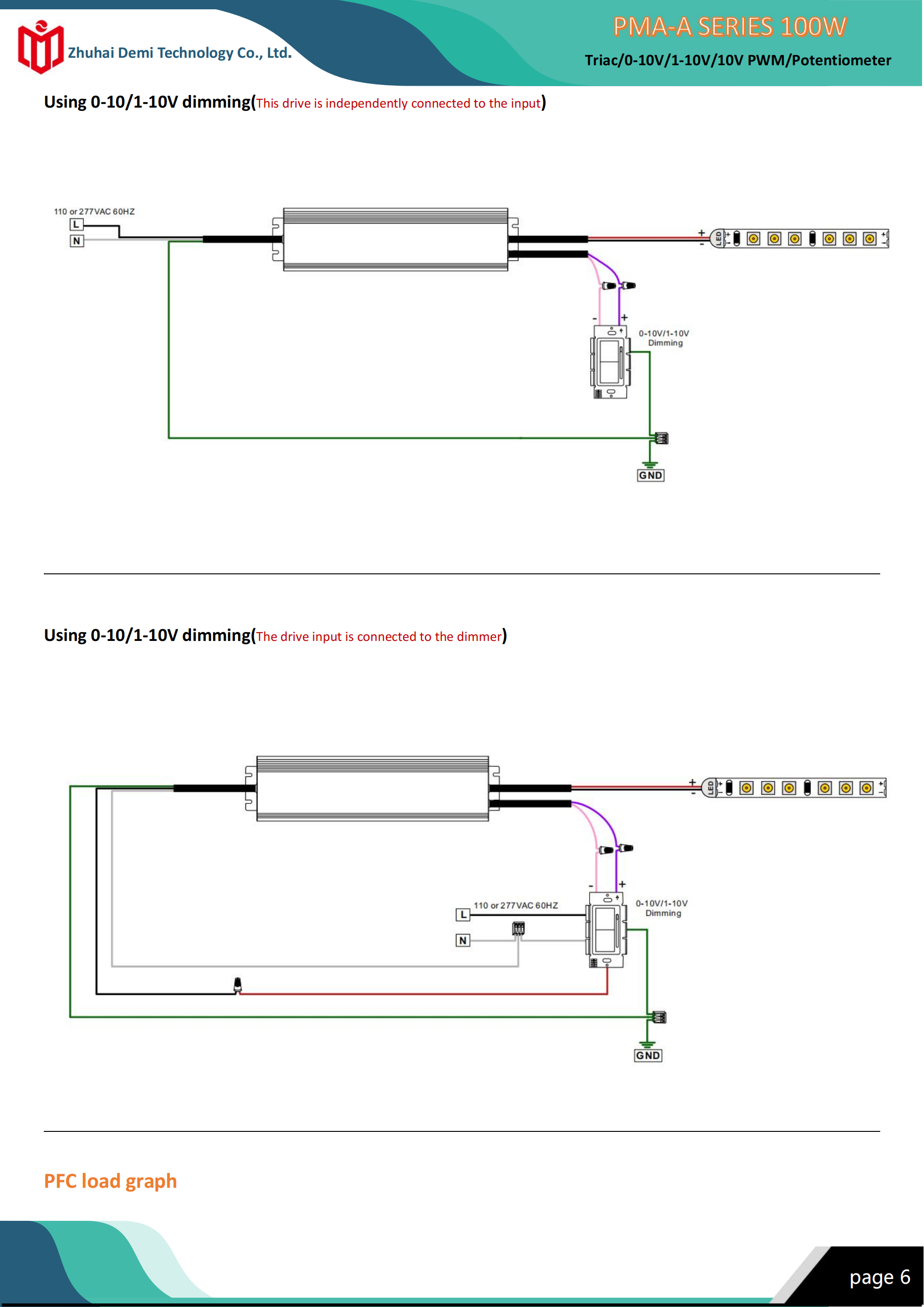 Zhuhai Demi Technology Co., Ltd.

PMA-A SERIES 100W

Triac/0-10V/1-10V/10V PWM/Potentiometer

Using 0-10/1-10V dimming(This drive is independently connected to the input)

110 or 277VAC 60HZ

L

N

+

-

LED

-

+

0-10V/1-10V Dimming

GND

Using 0-10/1-10V dimming(The drive input is connected to the dimmer)

+

-

LED

-

+

110 or 277VAC 60HZ

L

N

0-10V/1-10V Dimming

GND

PFC load graph

page 6