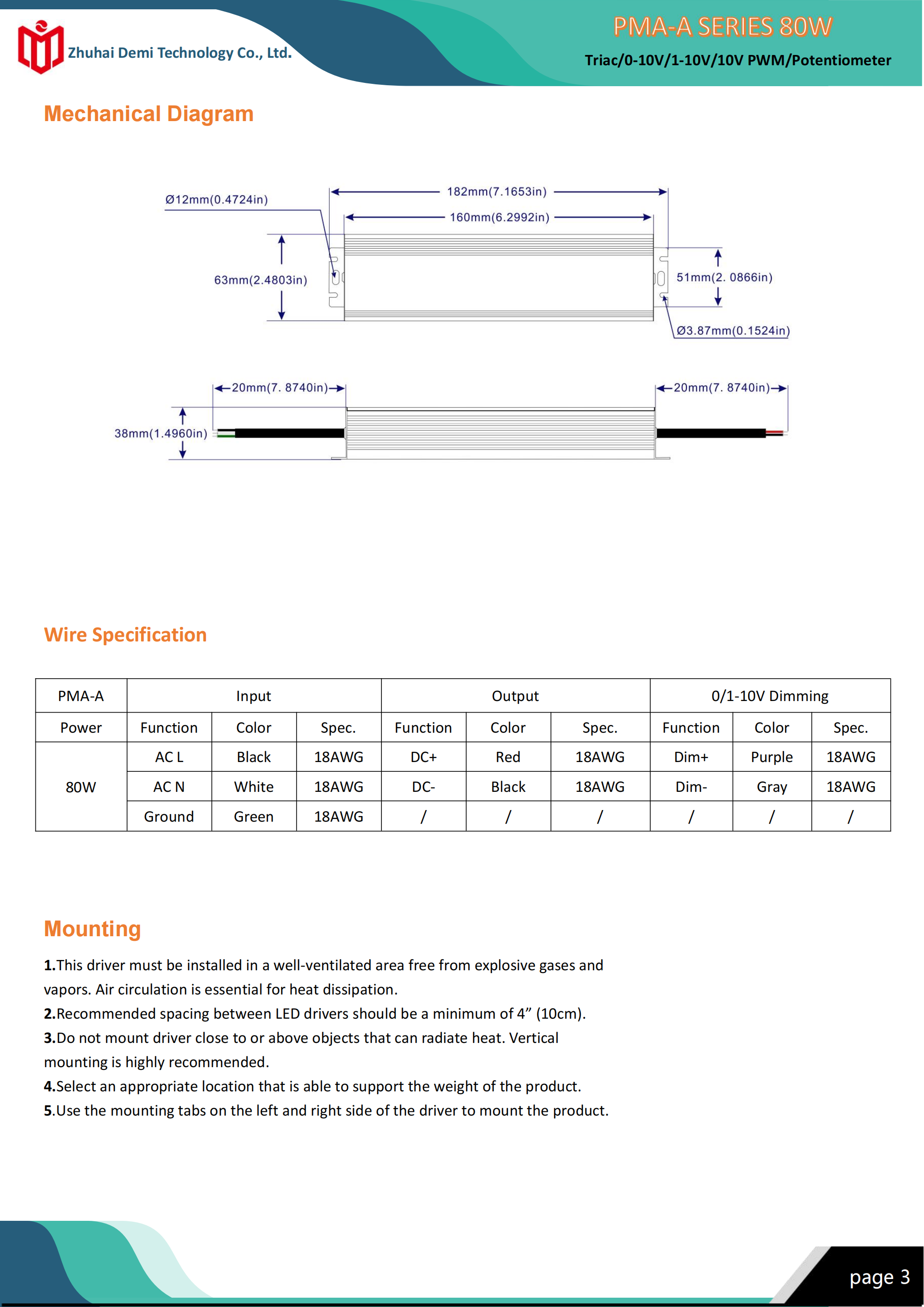 Zhuhai Demi Technology Co., Ltd.

PMA-A SERIES 80W

Triac/0-10V/1-10V/10V PWM/Potentiometer

Mechanical Diagram

Ø12mm(0.4724in)

182mm(7.1653in)

160mm(6.2992in)

63mm(2.4803in)

51mm(2. 0866in)

Ø3.87mm(0.1524in)

20mm(7. 8740in)

20mm(7. 8740in)

38mm(1.4960in)

Wire Specification

| PMA-A | Input | | | Output | | | 0/1-10V Dimming | | |
|---|---|---|---|---|---|---|---|---|---|
| Power | Function | Color | Spec. | Function | Color | Spec. | Function | Color | Spec. |
| 80W | AC L | Black | 18AWG | DC+ | Red | 18AWG | Dim+ | Purple | 18AWG |
| | AC N | White | 18AWG | DC- | Black | 18AWG | Dim- | Gray | 18AWG |
| | Ground | Green | 18AWG | / | / | / | / | / | / |

Mounting

1.This driver must be installed in a well-ventilated area free from explosive gases and vapors. Air circulation is essential for heat dissipation.
2.Recommended spacing between LED drivers should be a minimum of 4” (10cm).
3.Do not mount driver close to or above objects that can radiate heat. Vertical mounting is highly recommended.
4.Select an appropriate location that is able to support the weight of the product.
5.Use the mounting tabs on the left and right side of the driver to mount the product.

page 3