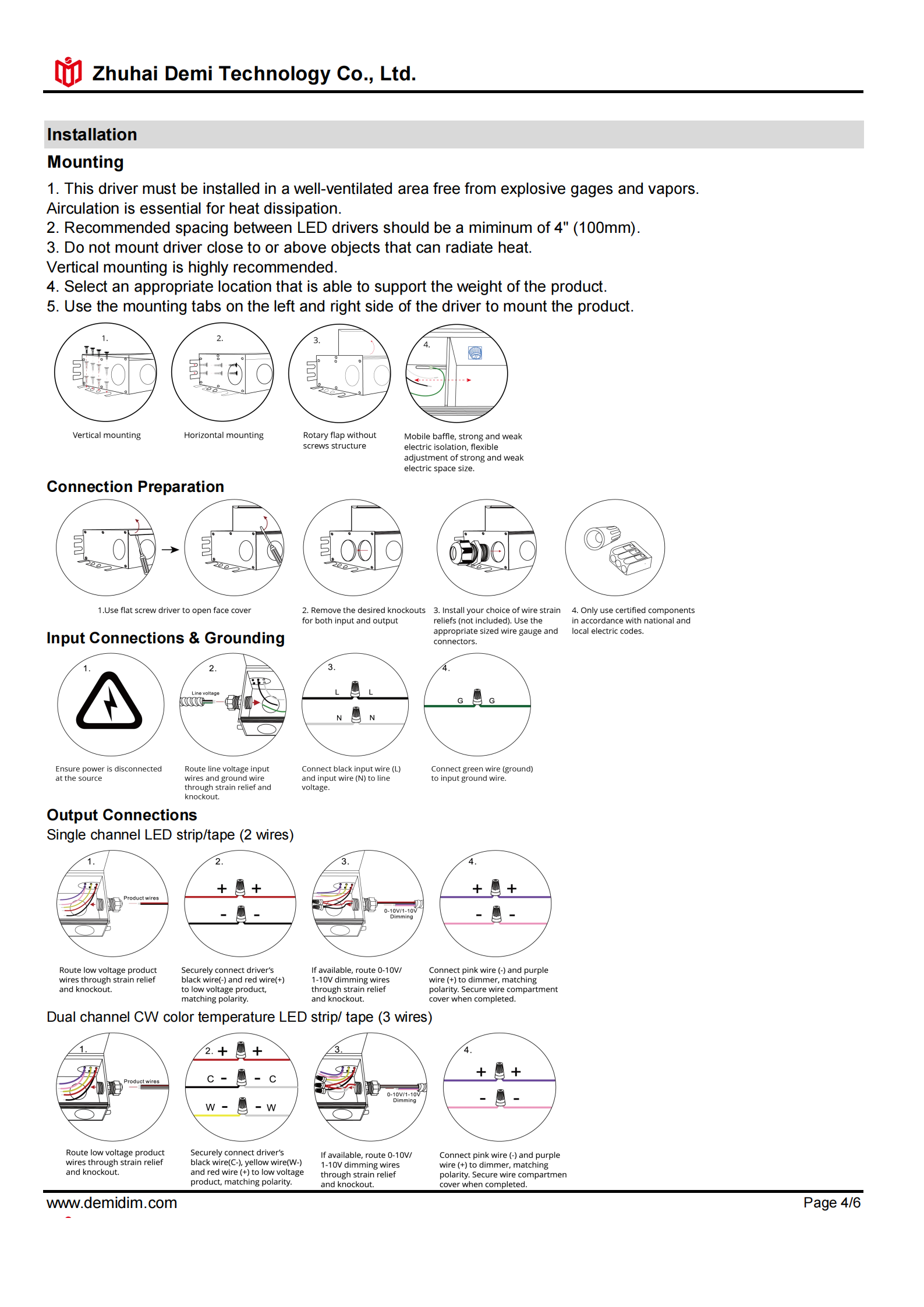 Zhuhai Demi Technology Co., Ltd.

Installation

Mounting

1. This driver must be installed in a well-ventilated area free from explosive gages and vapors. Airculation is essential for heat dissipation.
2. Recommended spacing between LED drivers should be a miminum of 4" (100mm).
3. Do not mount driver close to or above objects that can radiate heat. Vertical mounting is highly recommended.
4. Select an appropriate location that is able to support the weight of the product.
5. Use the mounting tabs on the left and right side of the driver to mount the product.

1.
Vertical mounting

2.
Horizontal mounting

3.
Rotary flap without screws structure

4.
Mobile baffle, strong and weak electric isolation, flexible adjustment of strong and weak electric space size.

Connection Preparation

1.Use flat screw driver to open face cover

2. Remove the desired knockouts for both input and output

3. Install your choice of wire strain reliefs (not included). Use the appropriate sized wire gauge and connectors.

4. Only use certified components in accordance with national and local electric codes.

Input Connections & Grounding

1.
Ensure power is disconnected at the source

2.
Line voltage
Route line voltage input wires and ground wire through strain relief and knockout.

3.
L L
N N
Connect black input wire (L) and input wire (N) to line voltage.

4.
G G
Connect green wire (ground) to input ground wire.

Output Connections

Single channel LED strip/tape (2 wires)

1.
Product wires
Route low voltage product wires through strain relief and knockout.

2.
+ +
- -
Securely connect driver's black wire(-) and red wire(+) to low voltage product, matching polarity.

3.
0-10V/1-10V Dimming
If available, route 0-10V/ 1-10V dimming wires through strain relief and knockout.

4.
+ +
- -
Connect pink wire (-) and purple wire (+) to dimmer, matching polarity. Secure wire compartment cover when completed.

Dual channel CW color temperature LED strip/ tape (3 wires)

1.
Product wires
Route low voltage product wires through strain relief and knockout.

2. + +
C - - C
W - - W
Securely connect driver's black wire(C-), yellow wire(W-) and red wire (+) to low voltage product, matching polarity.

3.
0-10V/1-10V Dimming
If available, route 0-10V/ 1-10V dimming wires through strain relief and knockout.

4.
+ +
- -
Connect pink wire (-) and purple wire (+) to dimmer, matching polarity. Secure wire compartmen cover when completed.

www.demidim.com
Page 4/6