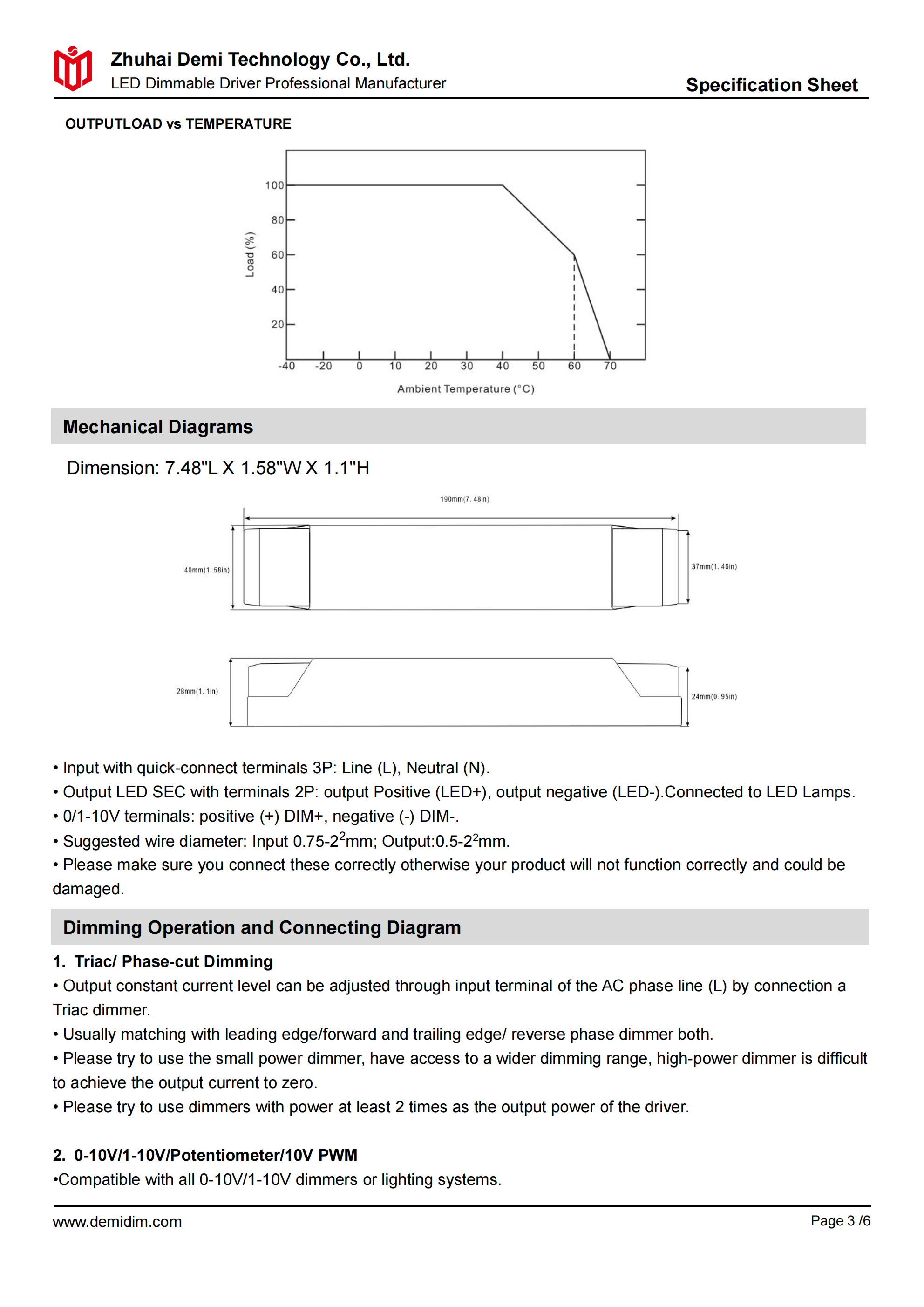 Zhuhai Demi Technology Co., Ltd.
LED Dimmable Driver Professional Manufacturer
Specification Sheet

OUTPUTLOAD vs TEMPERATURE

Load (%)
100
80
60
40
20
-40 -20 0 10 20 30 40 50 60 70
Ambient Temperature (°C)

Mechanical Diagrams

Dimension: 7.48"L X 1.58"W X 1.1"H

190mm(7. 48in)
40mm(1. 58in)
37mm(1. 46in)
28mm(1. 1in)
24mm(0. 95in)

• Input with quick-connect terminals 3P: Line (L), Neutral (N).
• Output LED SEC with terminals 2P: output Positive (LED+), output negative (LED-).Connected to LED Lamps.
• 0/1-10V terminals: positive (+) DIM+, negative (-) DIM-.
• Suggested wire diameter: Input 0.75-$2^2$mm; Output:0.5-$2^2$mm.
• Please make sure you connect these correctly otherwise your product will not function correctly and could be damaged.

Dimming Operation and Connecting Diagram

1. Triac/ Phase-cut Dimming
• Output constant current level can be adjusted through input terminal of the AC phase line (L) by connection a Triac dimmer.
• Usually matching with leading edge/forward and trailing edge/ reverse phase dimmer both.
• Please try to use the small power dimmer, have access to a wider dimming range, high-power dimmer is difficult to achieve the output current to zero.
• Please try to use dimmers with power at least 2 times as the output power of the driver.

2. 0-10V/1-10V/Potentiometer/10V PWM
•Compatible with all 0-10V/1-10V dimmers or lighting systems.

www.demidim.com
Page 3 /6