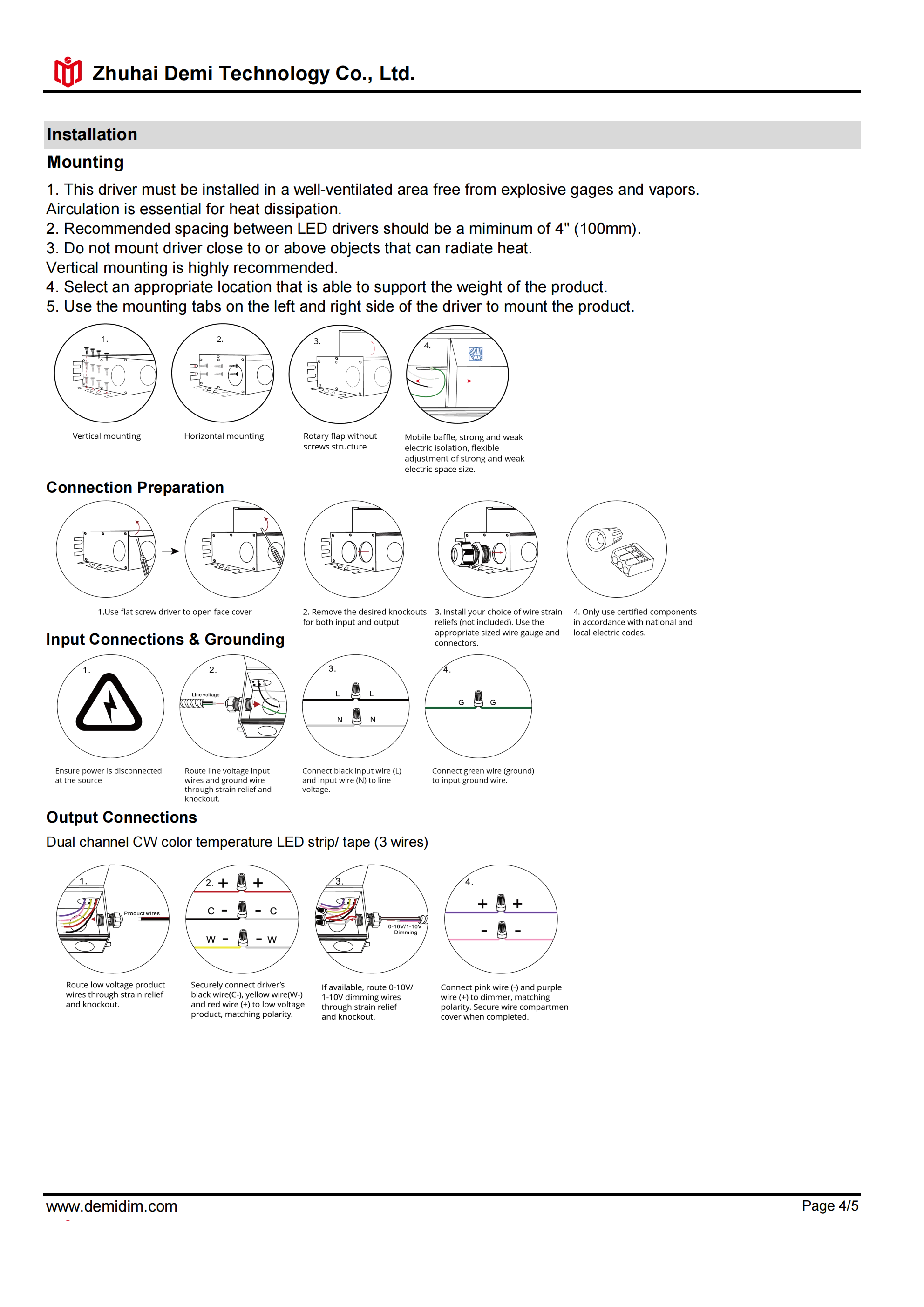 Zhuhai Demi Technology Co., Ltd.

Installation

Mounting

1. This driver must be installed in a well-ventilated area free from explosive gages and vapors. Airculation is essential for heat dissipation.
2. Recommended spacing between LED drivers should be a miminum of 4" (100mm).
3. Do not mount driver close to or above objects that can radiate heat. Vertical mounting is highly recommended.
4. Select an appropriate location that is able to support the weight of the product.
5. Use the mounting tabs on the left and right side of the driver to mount the product.

1.
Vertical mounting

2.
Horizontal mounting

3.
Rotary flap without screws structure

4.
Mobile baffle, strong and weak electric isolation, flexible adjustment of strong and weak electric space size.

Connection Preparation

1.Use flat screw driver to open face cover

2. Remove the desired knockouts for both input and output

3. Install your choice of wire strain reliefs (not included). Use the appropriate sized wire gauge and connectors.

4. Only use certified components in accordance with national and local electric codes.

Input Connections & Grounding

1.
Ensure power is disconnected at the source

2.
Line voltage
Route line voltage input wires and ground wire through strain relief and knockout.

3.
L L
N N
Connect black input wire (L) and input wire (N) to line voltage.

4.
G G
Connect green wire (ground) to input ground wire.

Output Connections

Dual channel CW color temperature LED strip/ tape (3 wires)

1.
Product wires
Route low voltage product wires through strain relief and knockout.

2. + +
C - - C
W - - W
Securely connect driver's black wire(C-), yellow wire(W-) and red wire (+) to low voltage product, matching polarity.

3.
0-10V/1-10V Dimming
If available, route 0-10V/ 1-10V dimming wires through strain relief and knockout.

4.
+ +
- -
Connect pink wire (-) and purple wire (+) to dimmer, matching polarity. Secure wire compartmen cover when completed.

www.demidim.com
Page 4/5