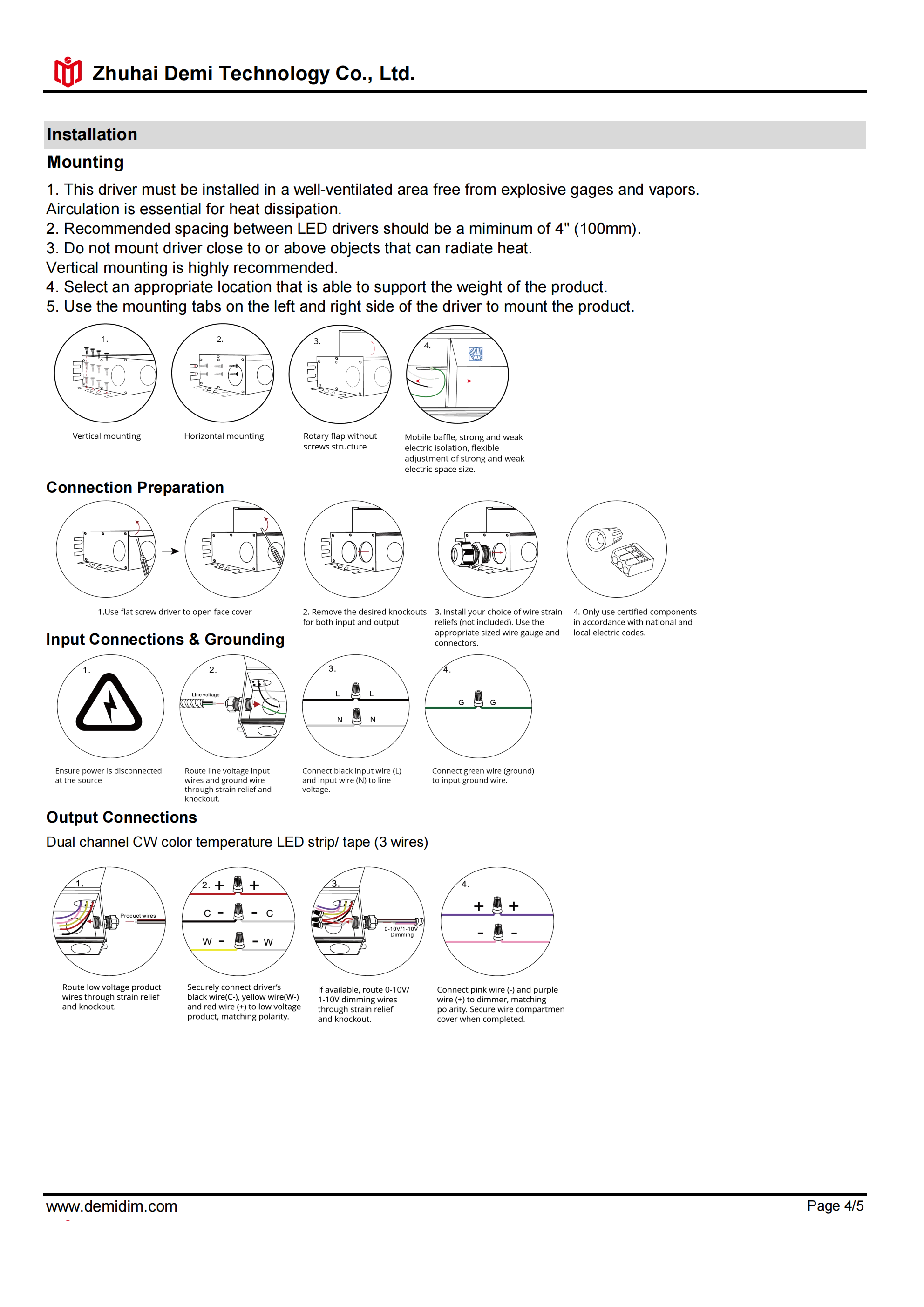 Zhuhai Demi Technology Co., Ltd.

Installation

Mounting

1. This driver must be installed in a well-ventilated area free from explosive gages and vapors. Airculation is essential for heat dissipation.
2. Recommended spacing between LED drivers should be a miminum of 4" (100mm).
3. Do not mount driver close to or above objects that can radiate heat. Vertical mounting is highly recommended.
4. Select an appropriate location that is able to support the weight of the product.
5. Use the mounting tabs on the left and right side of the driver to mount the product.

1.
Vertical mounting

2.
Horizontal mounting

3.
Rotary flap without screws structure

4.
Mobile baffle, strong and weak electric isolation, flexible adjustment of strong and weak electric space size.

Connection Preparation

1.Use flat screw driver to open face cover

2. Remove the desired knockouts for both input and output

3. Install your choice of wire strain reliefs (not included). Use the appropriate sized wire gauge and connectors.

4. Only use certified components in accordance with national and local electric codes.

Input Connections & Grounding

1.
Ensure power is disconnected at the source

2.
Line voltage
Route line voltage input wires and ground wire through strain relief and knockout.

3.
L L
N N
Connect black input wire (L) and input wire (N) to line voltage.

4.
G G
Connect green wire (ground) to input ground wire.

Output Connections

Dual channel CW color temperature LED strip/ tape (3 wires)

1.
Product wires
Route low voltage product wires through strain relief and knockout.

2. + +
C - - C
W - - W
Securely connect driver's black wire(C-), yellow wire(W-) and red wire (+) to low voltage product, matching polarity.

3.
0-10V/1-10V Dimming
If available, route 0-10V/ 1-10V dimming wires through strain relief and knockout.

4.
+ +
- -
Connect pink wire (-) and purple wire (+) to dimmer, matching polarity. Secure wire compartmen cover when completed.

www.demidim.com
Page 4/5