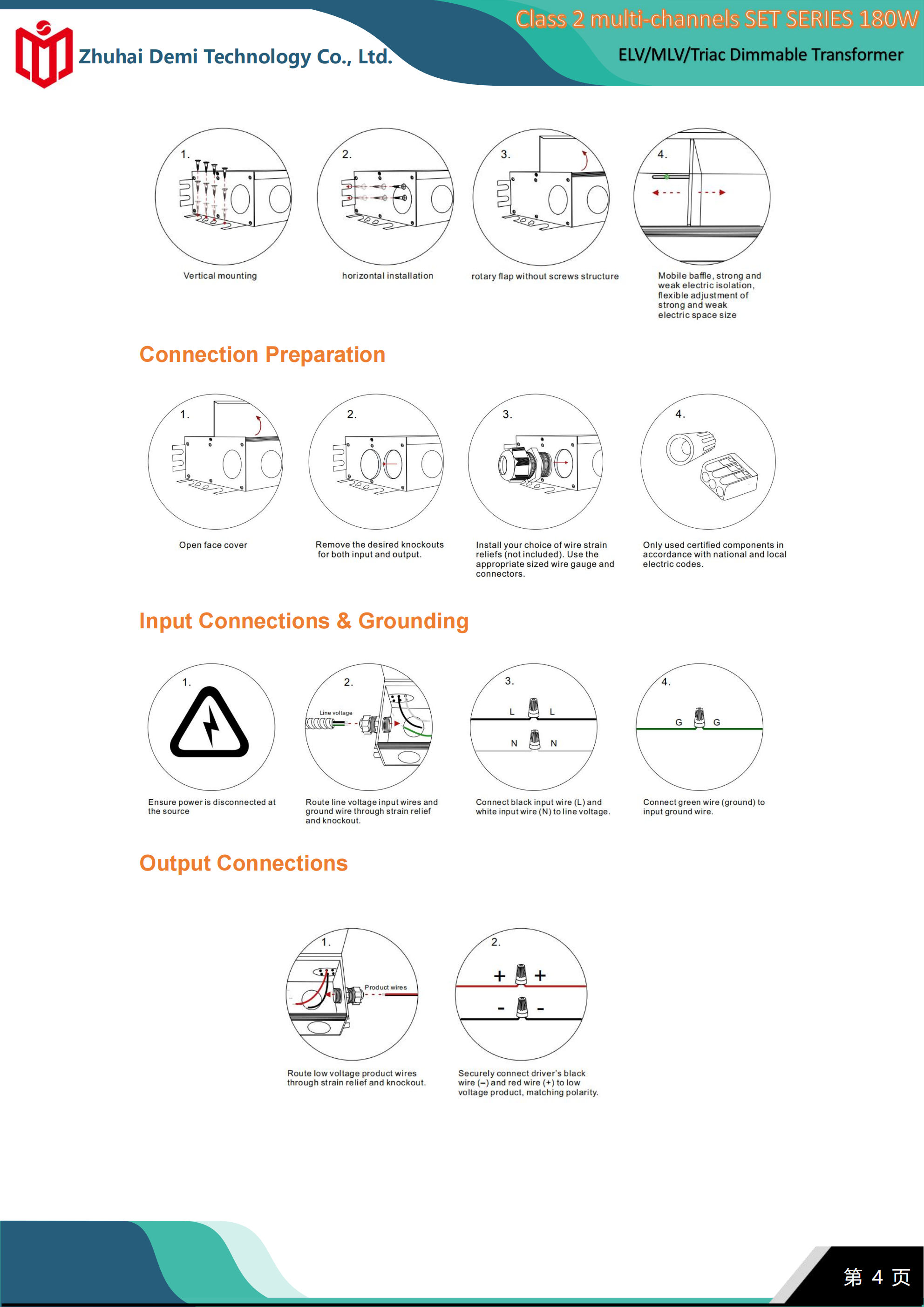 Zhuhai Demi Technology Co., Ltd.

Class 2 multi-channels SET SERIES 180W

ELV/MLV/Triac Dimmable Transformer

1.
Vertical mounting

2.
horizontal installation

3.
rotary flap without screws structure

4.
Mobile baffle, strong and weak electric isolation, flexible adjustment of strong and weak electric space size

Connection Preparation

1.
Open face cover

2.
Remove the desired knockouts for both input and output.

3.
Install your choice of wire strain reliefs (not included). Use the appropriate sized wire gauge and connectors.

4.
Only used certified components in accordance with national and local electric codes.

Input Connections & Grounding

1.
Ensure power is disconnected at the source

2.
Line voltage
Route line voltage input wires and ground wire through strain relief and knockout.

3.
L L
N N
Connect black input wire (L) and white input wire (N) to line voltage.

4.
G G
Connect green wire (ground) to input ground wire.

Output Connections

1.
Product wires
Route low voltage product wires through strain relief and knockout.

2.
+ +
- -
Securely connect driver's black wire (–) and red wire (+) to low voltage product, matching polarity.

第 4 页