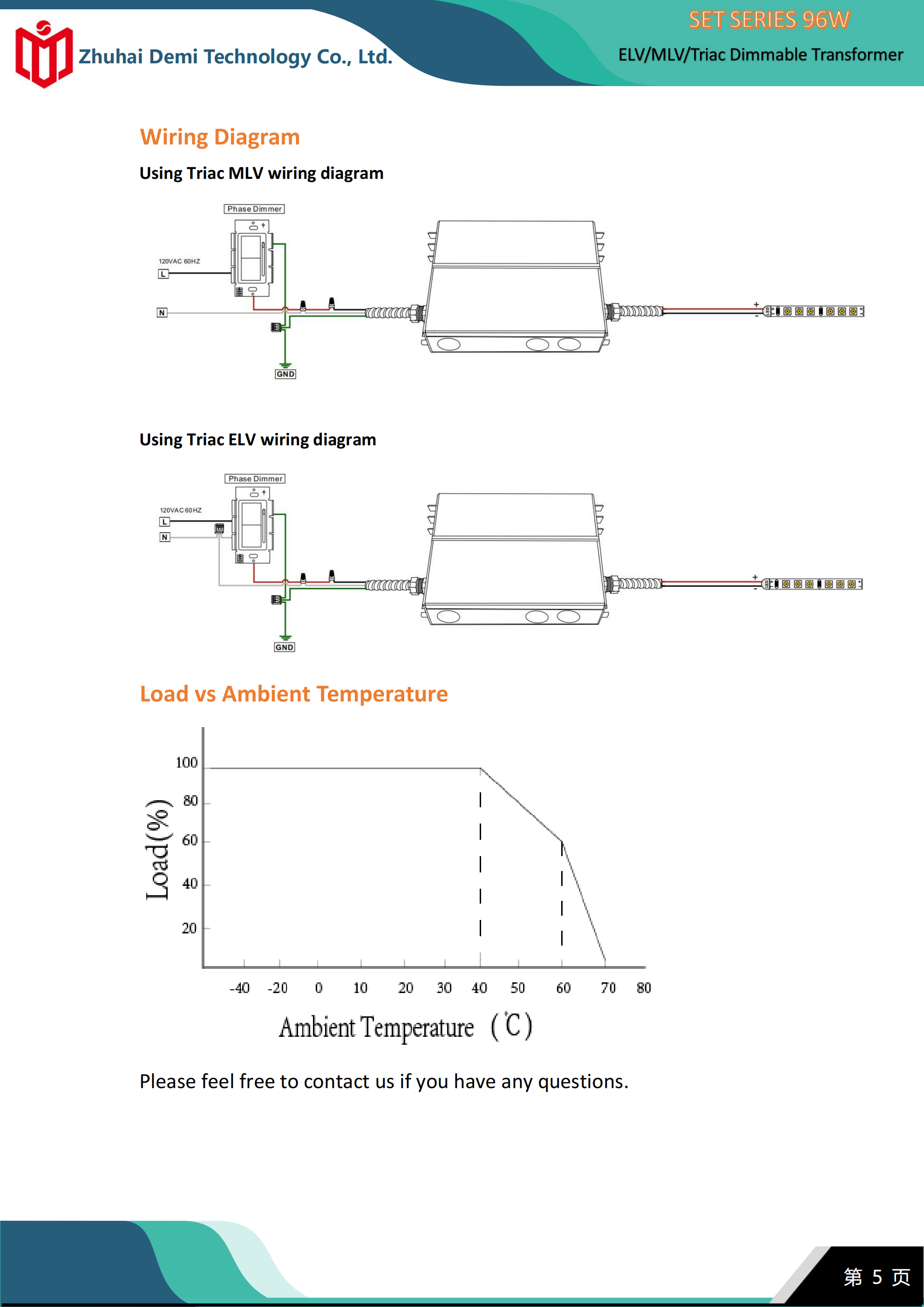 Zhuhai Demi Technology Co., Ltd.

SET SERIES 96W

ELV/MLV/Triac Dimmable Transformer

Wiring Diagram

Using Triac MLV wiring diagram

Phase Dimmer

120VAC 60HZ

L

N

GND

+

-

Using Triac ELV wiring diagram

Phase Dimmer

120VAC 60HZ

L

N

GND

+

-

Load vs Ambient Temperature

Load(%)

100

80

60

40

20

-40 -20 0 10 20 30 40 50 60 70 80

Ambient Temperature (°C)

Please feel free to contact us if you have any questions.

第 5 页